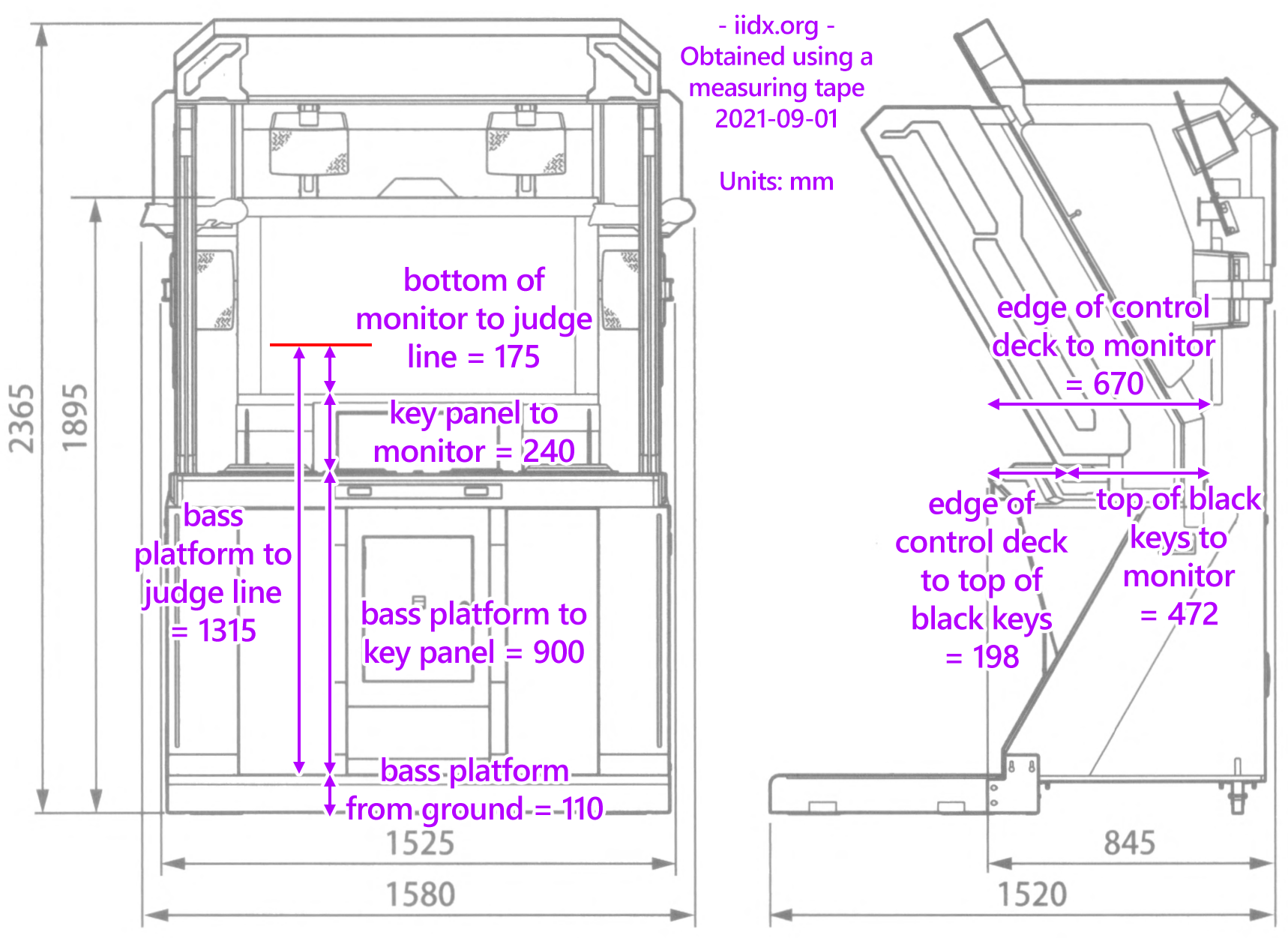 - iidx.org -
Obtained using a measuring tape
2021-09-01

Units: mm

2365

1895

bottom of monitor to judge line = 175

key panel to monitor = 240

bass platform to judge line = 1315

bass platform to key panel = 900

bass platform from ground = 110

1525

1580

edge of control deck to monitor = 670

edge of control deck to top of black keys = 198

top of black keys to monitor = 472

845

1520