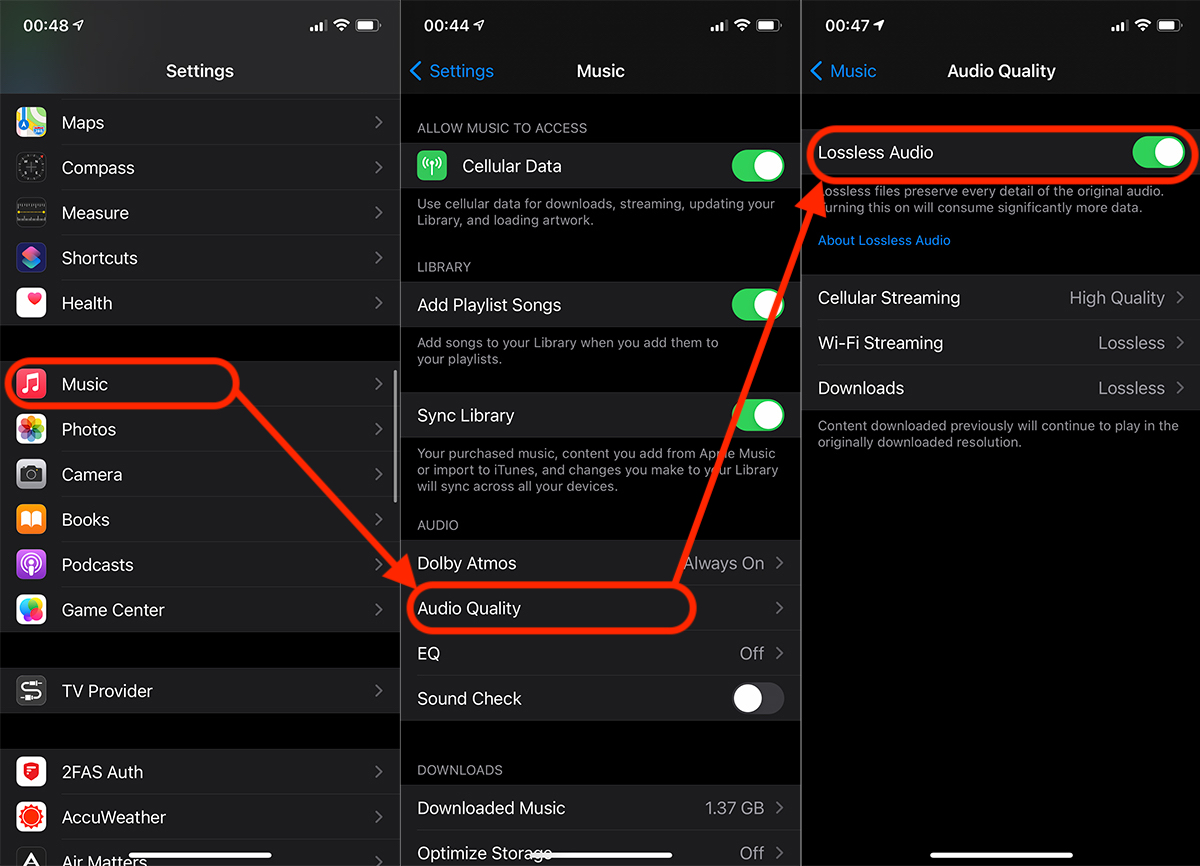 00:48

Settings

Maps

Compass

Measure

Shortcuts

Health

Music

Photos

Camera

Books

Podcasts

Game Center

TV Provider

2FAS Auth

AccuWeather

Air Matters

00:44

Settings

Music

ALLOW MUSIC TO ACCESS

Cellular Data

Use cellular data for downloads, streaming, updating your Library, and loading artwork.

LIBRARY

Add Playlist Songs

Add songs to your Library when you add them to your playlists.

Sync Library

Your purchased music, content you add from Apple Music or import to iTunes, and changes you make to your Library will sync across all your devices.

AUDIO

Dolby Atmos Always On

Audio Quality

EQ Off

Sound Check

DOWNLOADS

Downloaded Music 1.37 GB

Optimize Storage Off

00:47

Music

Audio Quality

Lossless Audio

Lossless files preserve every detail of the original audio. Turning this on will consume significantly more data.

About Lossless Audio

Cellular Streaming High Quality

Wi-Fi Streaming Lossless

Downloads Lossless

Content downloaded previously will continue to play in the originally downloaded resolution.