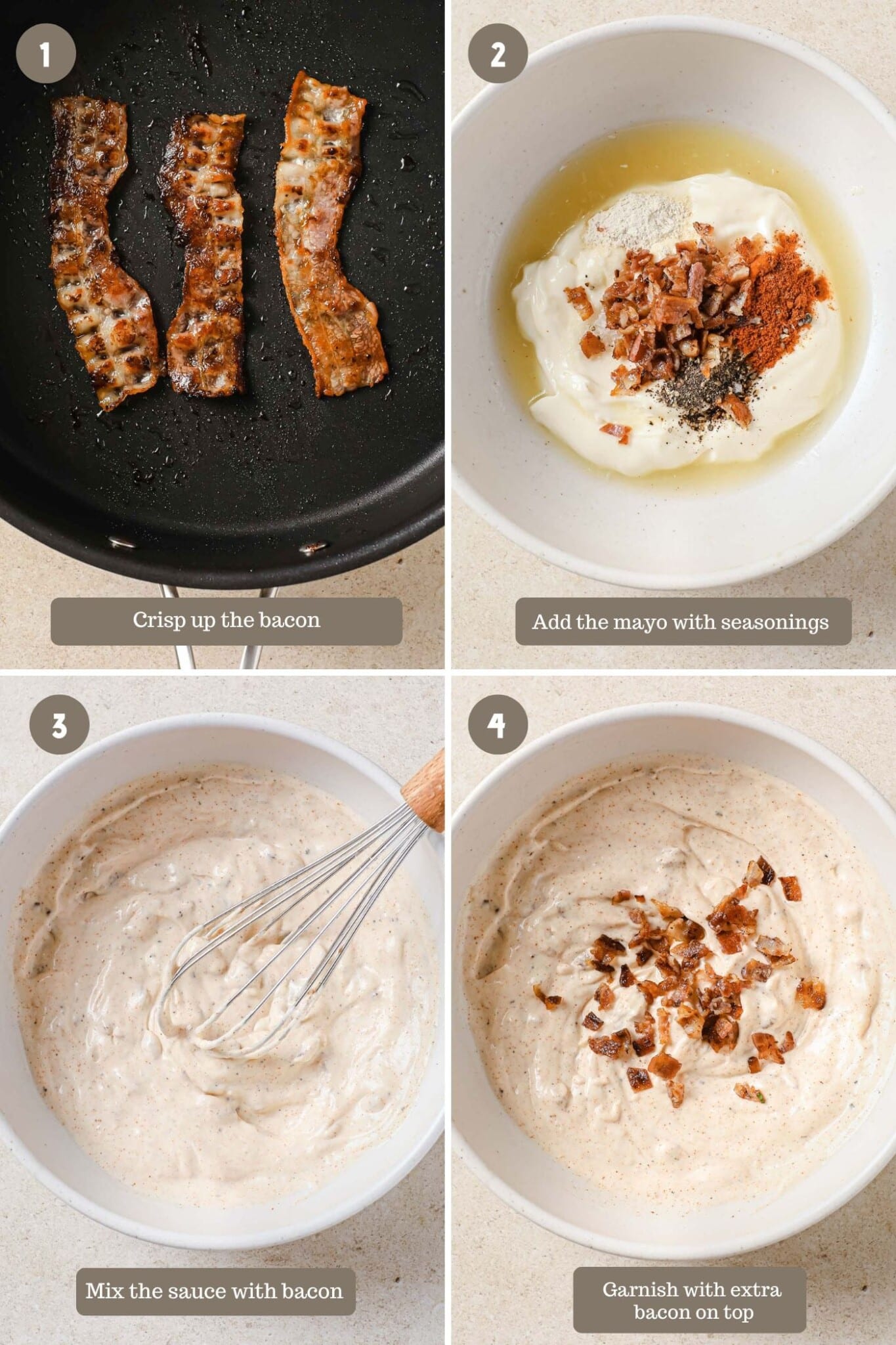 1

Crisp up the bacon

2

Add the mayo with seasonings

3

Mix the sauce with bacon

4

Garnish with extra bacon on top