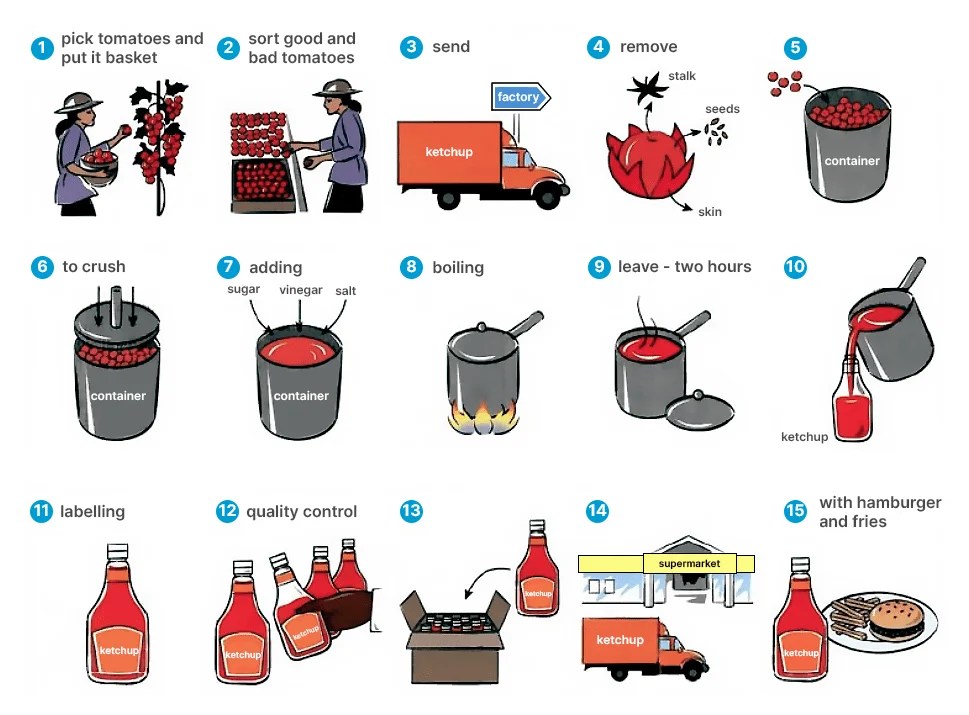 1 pick tomatoes and put it basket

2 sort good and bad tomatoes

3 send

factory

ketchup

4 remove

stalk

seeds

skin

5

container

6 to crush

container

7 adding

sugar vinegar salt

container

8 boiling

9 leave - two hours

10

ketchup

11 labelling

ketchup

12 quality control

ketchup

ketchup

13

ketchup

14

supermarket

ketchup

15 with hamburger and fries

ketchup