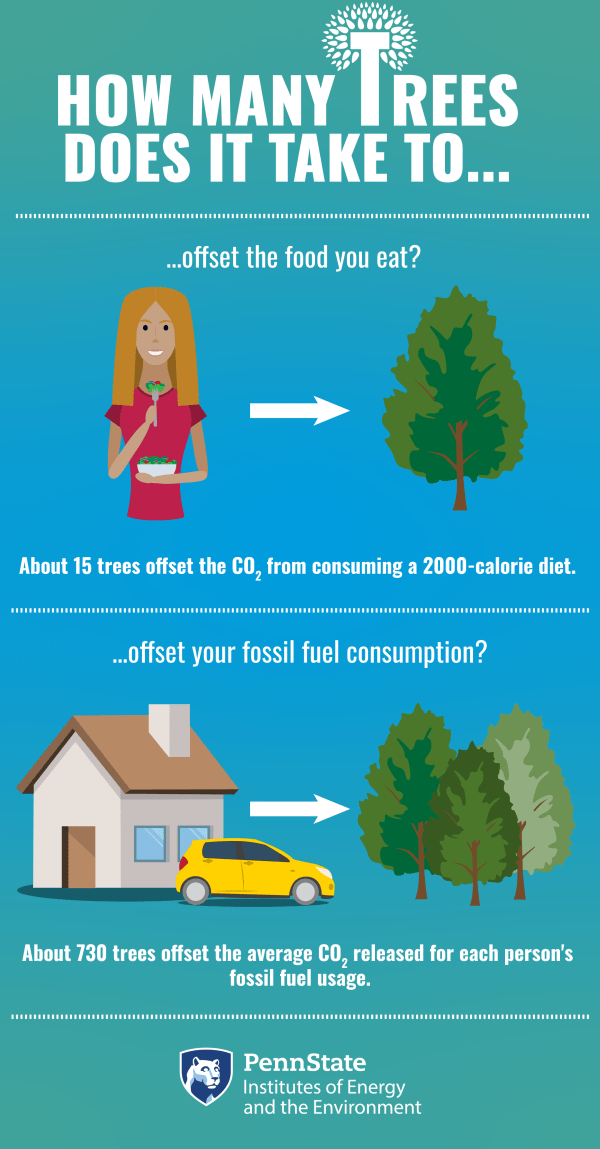 HOW MANY TREES DOES IT TAKE TO...

...offset the food you eat?

About 15 trees offset the $CO_2$ from consuming a 2000-calorie diet.

...offset your fossil fuel consumption?

About 730 trees offset the average $CO_2$ released for each person's fossil fuel usage.

PennState
Institutes of Energy and the Environment