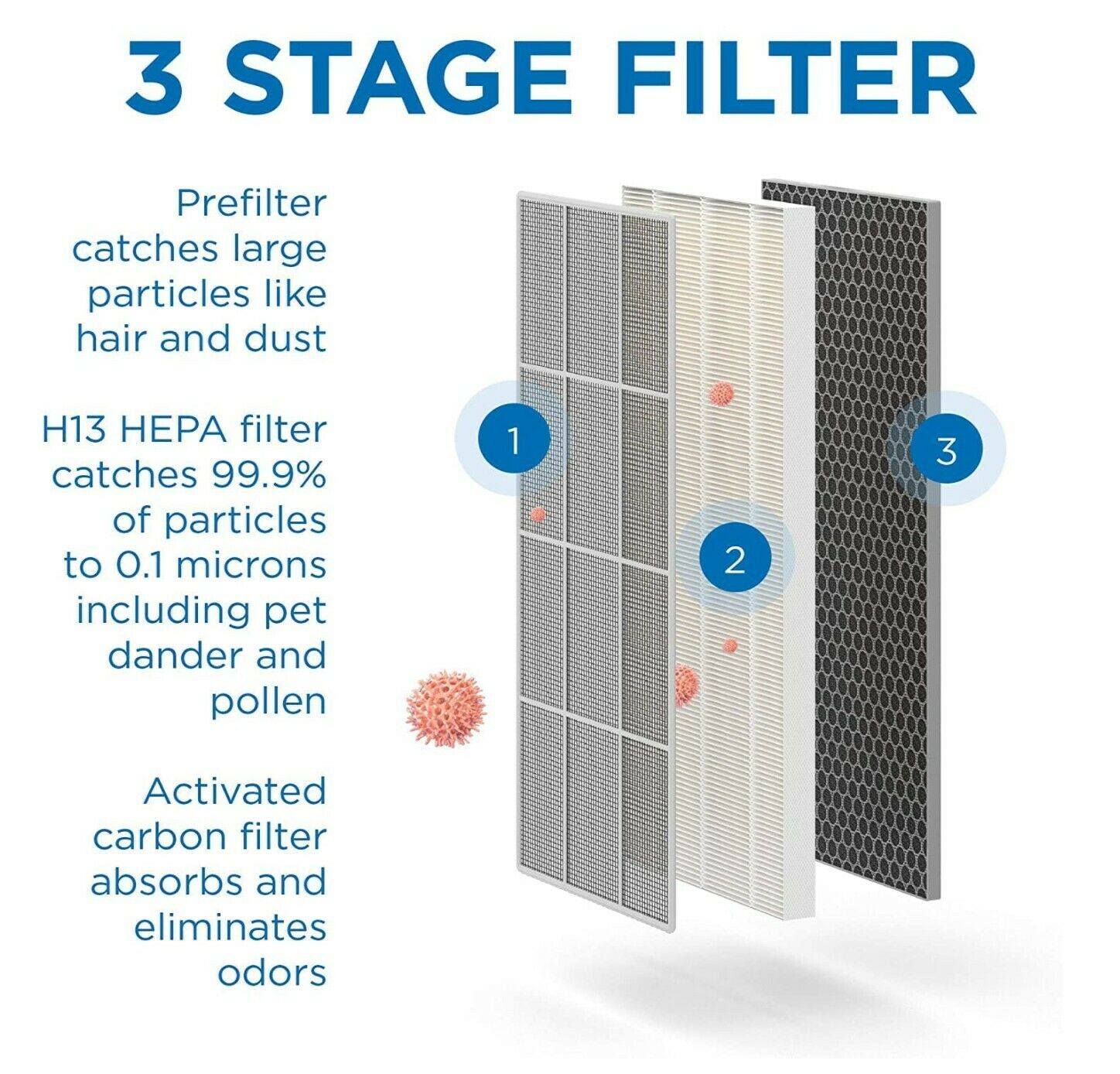 3 STAGE FILTER

Prefilter catches large particles like hair and dust

H13 HEPA filter catches 99.9% of particles to 0.1 microns including pet dander and pollen

Activated carbon filter absorbs and eliminates odors

1

2

3