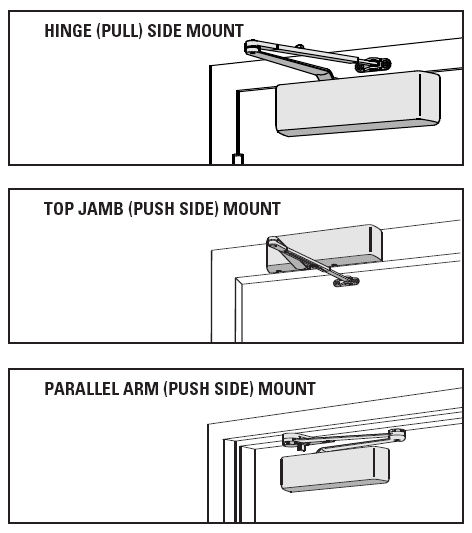 HINGE (PULL) SIDE MOUNT

TOP JAMB (PUSH SIDE) MOUNT

PARALLEL ARM (PUSH SIDE) MOUNT