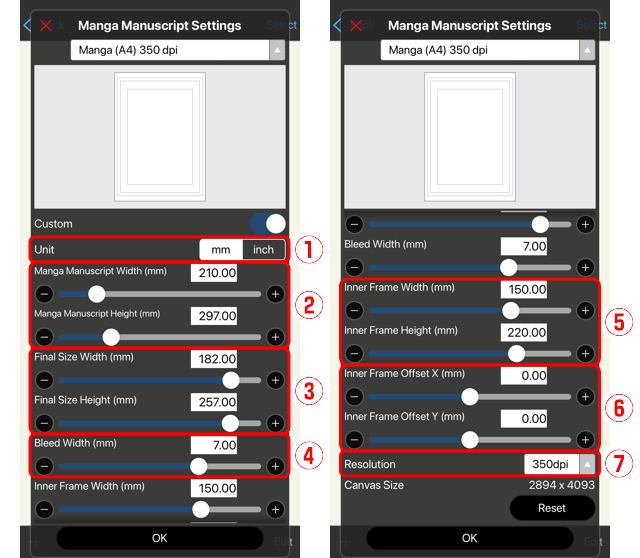 Manga Manuscript Settings
Select
Manga (A4) 350 dpi
Custom
Unit
mm
inch
①
Manga Manuscript Width (mm)
210.00
Manga Manuscript Height (mm)
297.00
②
Final Size Width (mm)
182.00
Final Size Height (mm)
257.00
③
Bleed Width (mm)
7.00
④
Inner Frame Width (mm)
150.00
OK
Edit

Manga Manuscript Settings
Select
Manga (A4) 350 dpi
Bleed Width (mm)
7.00
Inner Frame Width (mm)
150.00
Inner Frame Height (mm)
220.00
⑤
Inner Frame Offset X (mm)
0.00
Inner Frame Offset Y (mm)
0.00
⑥
Resolution
350dpi
⑦
Canvas Size
2894 x 4093
Reset
OK
Edit