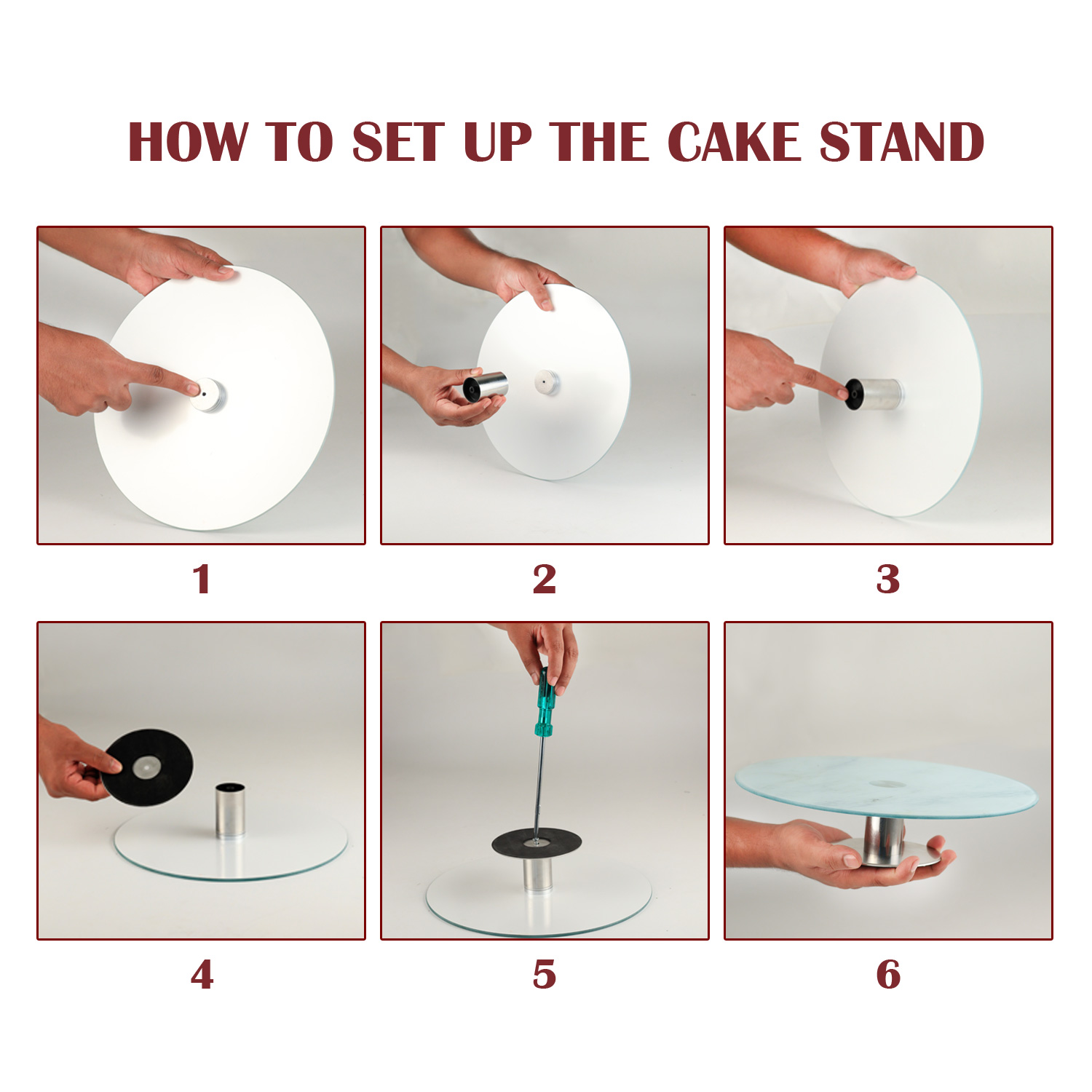 HOW TO SET UP THE CAKE STAND

1

2

3

4

5

6