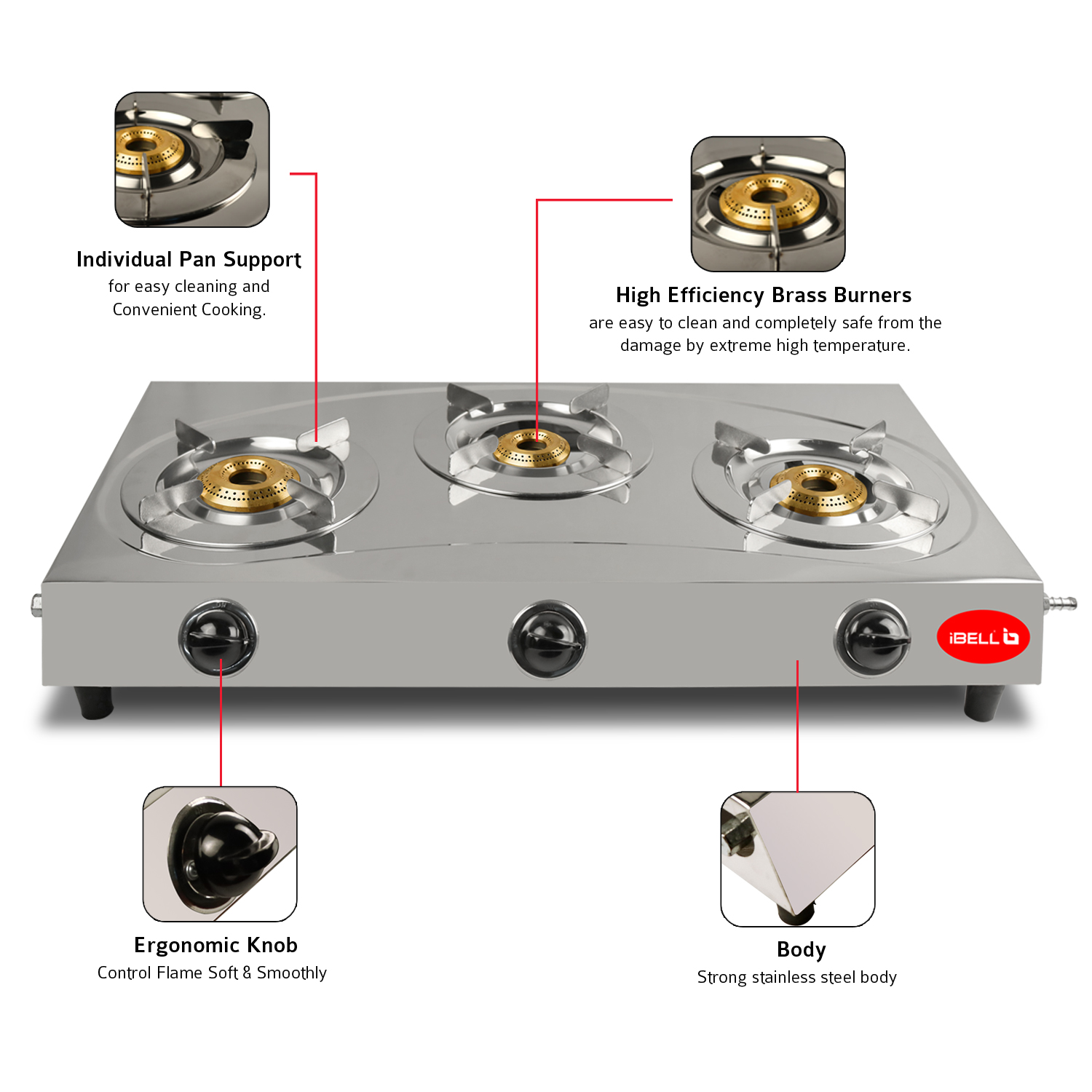 Individual Pan Support
for easy cleaning and Convenient Cooking.

High Efficiency Brass Burners
are easy to clean and completely safe from the damage by extreme high temperature.

iBELL

Ergonomic Knob
Control Flame Soft & Smoothly

Body
Strong stainless steel body