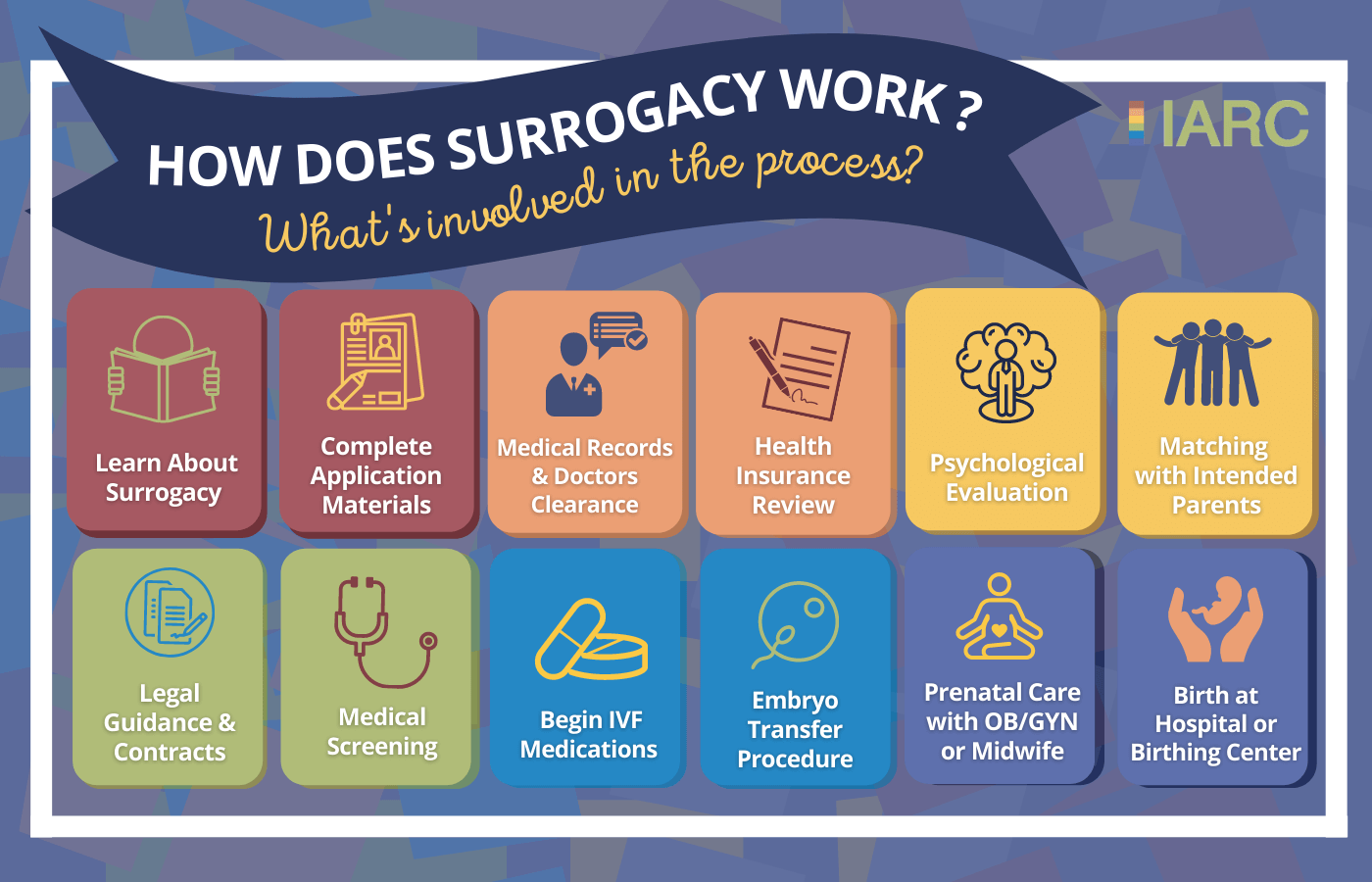 HOW DOES SURROGACY WORK ?
What's involved in the process?

IARC

Learn About Surrogacy

Complete Application Materials

Medical Records & Doctors Clearance

Health Insurance Review

Psychological Evaluation

Matching with Intended Parents

Legal Guidance & Contracts

Medical Screening

Begin IVF Medications

Embryo Transfer Procedure

Prenatal Care with OB/GYN or Midwife

Birth at Hospital or Birthing Center