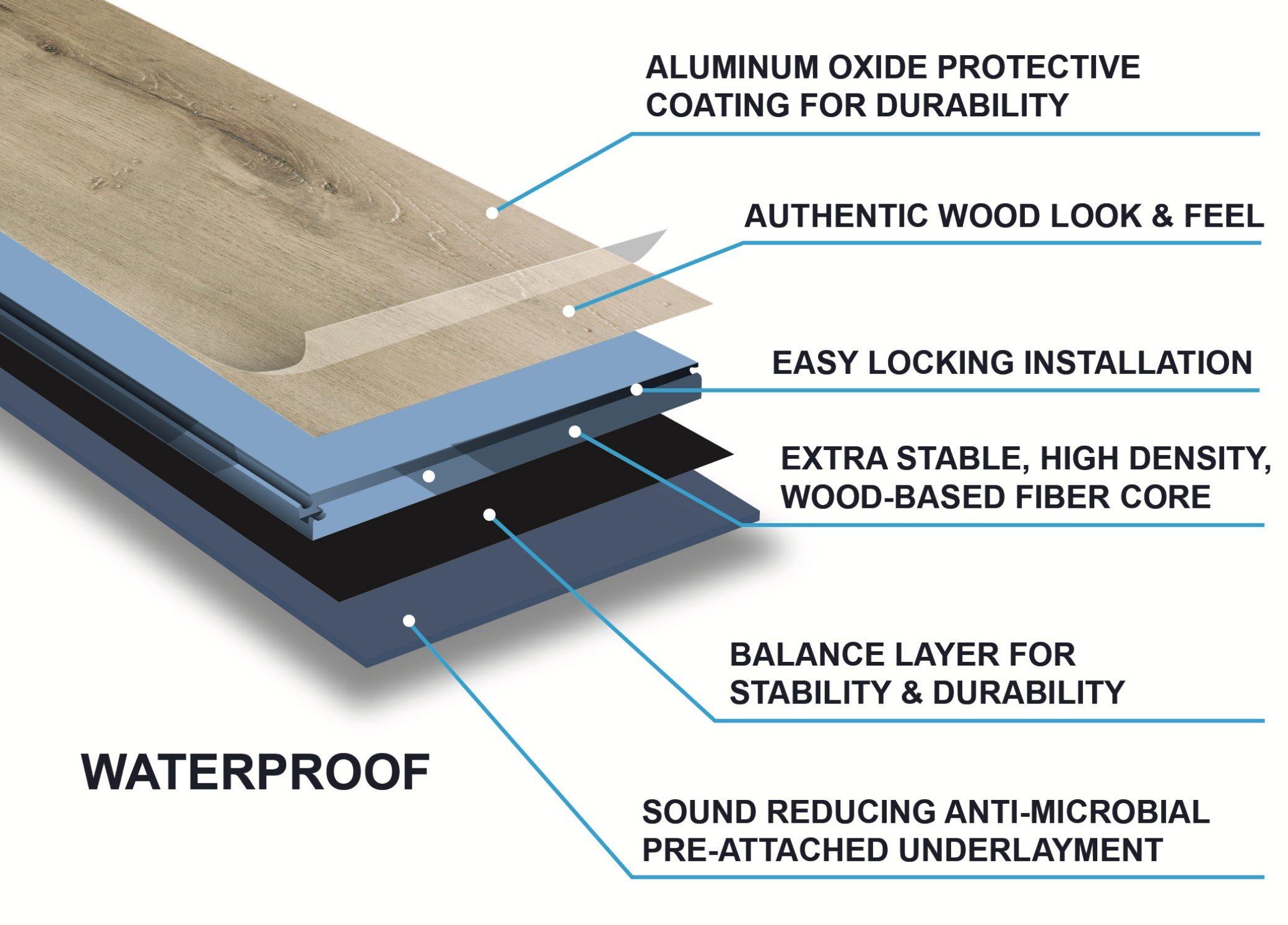 ALUMINUM OXIDE PROTECTIVE COATING FOR DURABILITY

AUTHENTIC WOOD LOOK & FEEL

EASY LOCKING INSTALLATION

EXTRA STABLE, HIGH DENSITY, WOOD-BASED FIBER CORE

BALANCE LAYER FOR STABILITY & DURABILITY

WATERPROOF

SOUND REDUCING ANTI-MICROBIAL PRE-ATTACHED UNDERLAYMENT