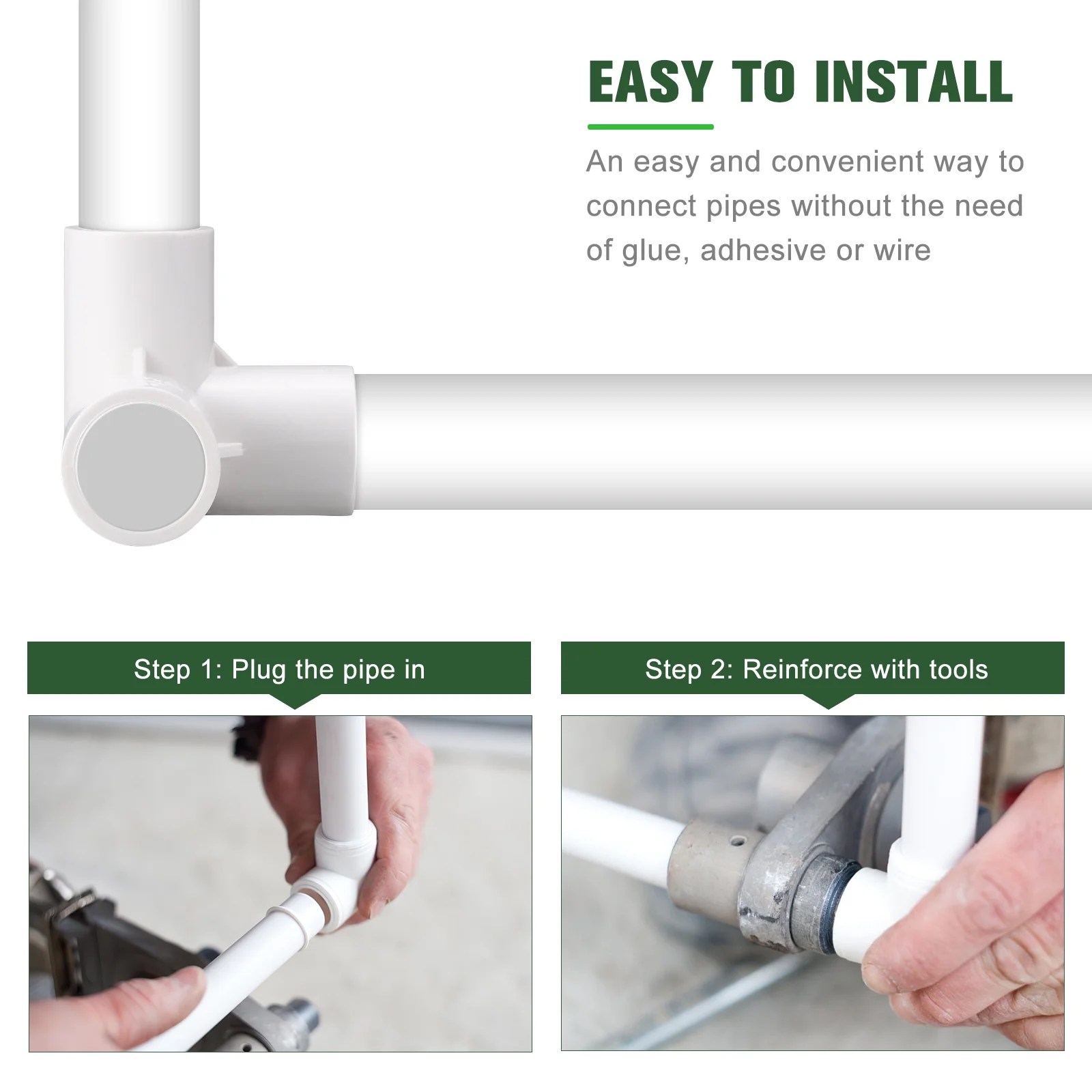 EASY TO INSTALL

An easy and convenient way to connect pipes without the need of glue, adhesive or wire

Step 1: Plug the pipe in

Step 2: Reinforce with tools