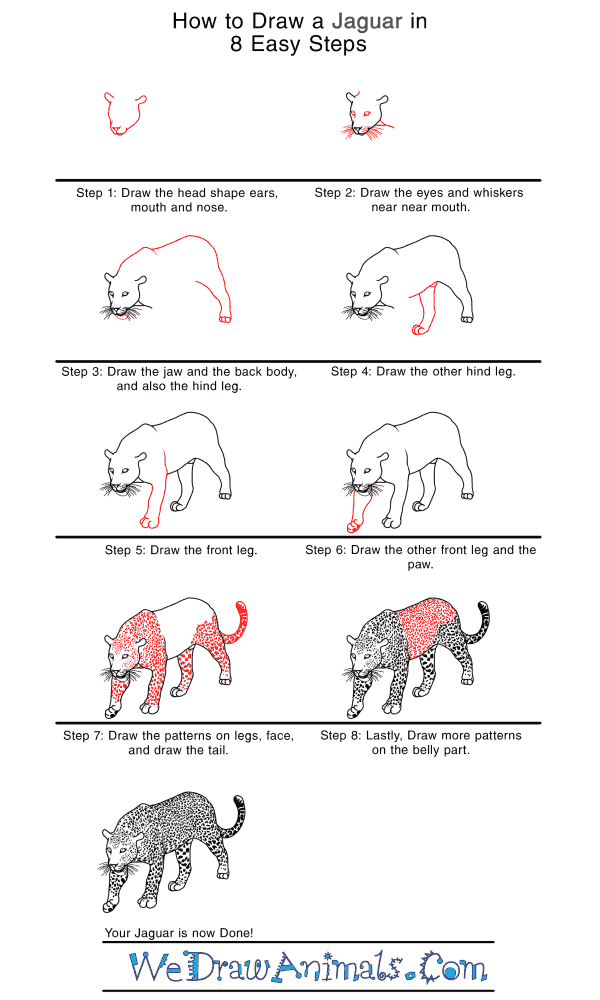 How to Draw a Jaguar in
8 Easy Steps

Step 1: Draw the head shape ears, mouth and nose.

Step 2: Draw the eyes and whiskers near near mouth.

Step 3: Draw the jaw and the back body, and also the hind leg.

Step 4: Draw the other hind leg.

Step 5: Draw the front leg.

Step 6: Draw the other front leg and the paw.

Step 7: Draw the patterns on legs, face, and draw the tail.

Step 8: Lastly, Draw more patterns on the belly part.

Your Jaguar is now Done!

WeDrawAnimals.Com