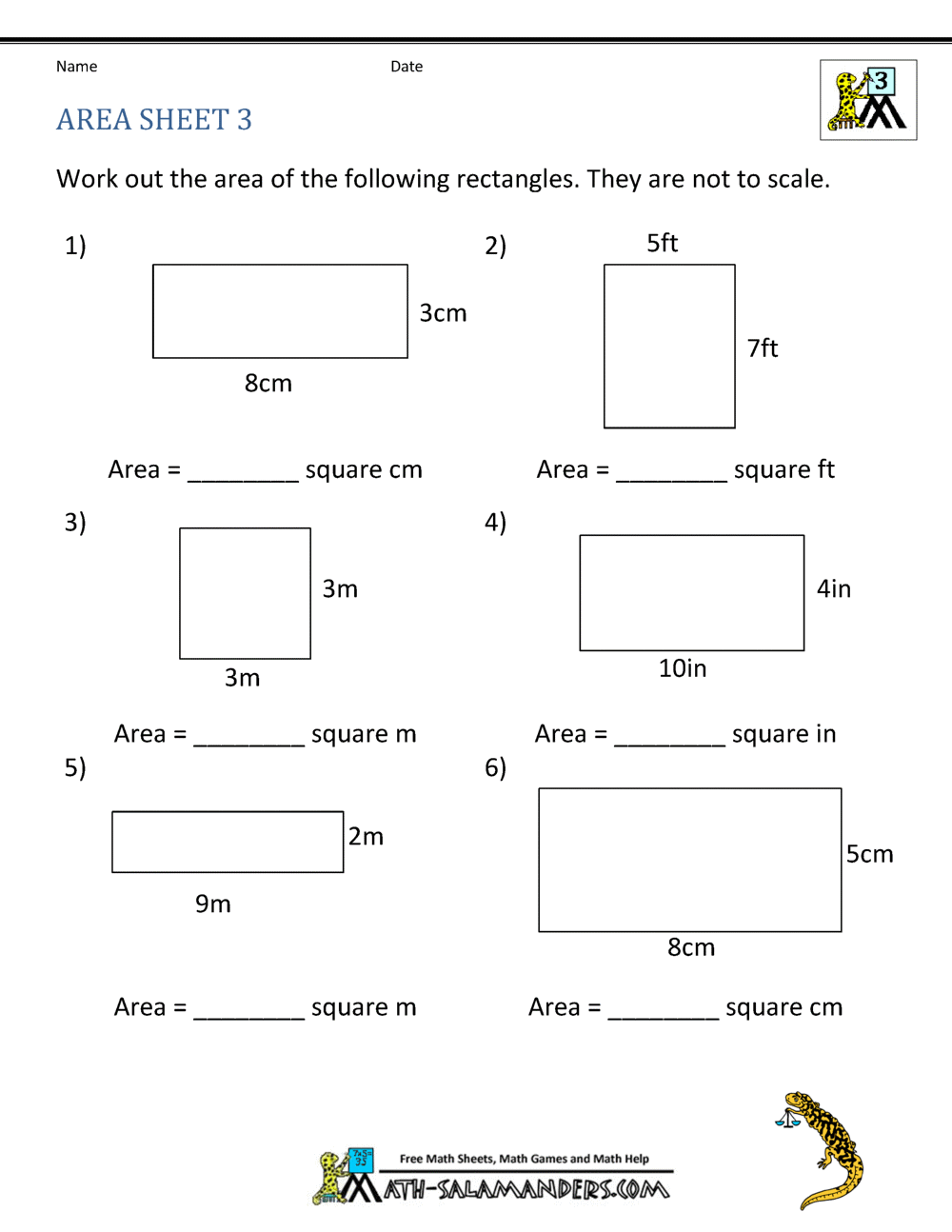 Name

Date

3

AREA SHEET 3

Work out the area of the following rectangles. They are not to scale.

1)

3cm

8cm

Area = ________ square cm

2)

5ft

7ft

Area = ________ square ft

3)

3m

3m

Area = ________ square m

4)

4in

10in

Area = ________ square in

5)

2m

9m

Area = ________ square m

6)

5cm

8cm

Area = ________ square cm

Free Math Sheets, Math Games and Math Help

MATH-SALAMANDERS.COM