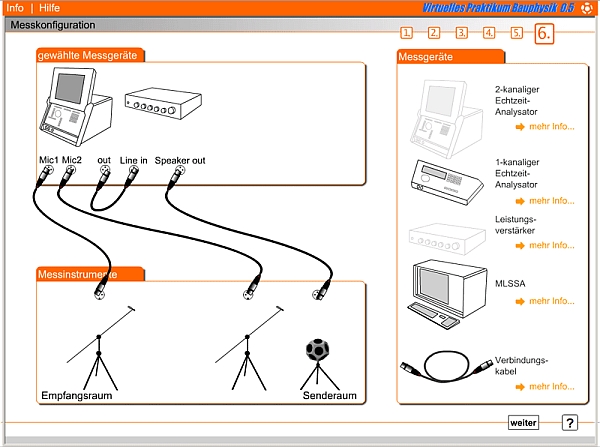 Info | Hilfe

Virtuelles Praktikum Bauphysik 0.5

Messkonfiguration

1. 2. 3. 4. 5. 6.

gewählte Messgeräte

Mic1 Mic2 out Line in Speaker out

Messinstrumente

Empfangsraum

Senderaum

Messgeräte

2-kanaliger Echtzeit-Analysator

mehr Info...

1-kanaliger Echtzeit-Analysator

mehr Info...

Leistungsverstärker

mehr Info...

MLSSA

mehr Info...

Verbindungskabel

mehr Info...

weiter

?