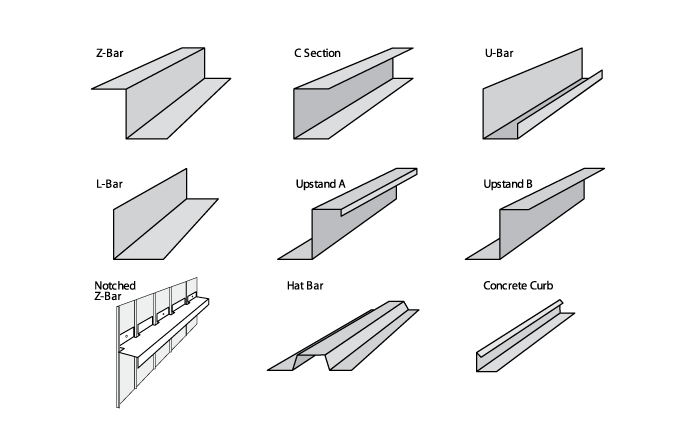 Z-Bar

C Section

U-Bar

L-Bar

Upstand A

Upstand B

Notched Z-Bar

Hat Bar

Concrete Curb