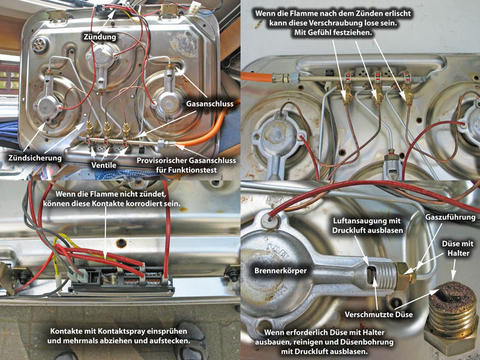 Zündung

Gasanschluss

Zündsicherung

Ventile

Provisorischer Gasanschluss für Funktionstest

Wenn die Flamme nach dem Zünden erlischt kann diese Verschraubung lose sein. Mit Gefühl festziehen.

Wenn die Flamme nicht zündet, können diese Kontakte korrodiert sein.

Kontakte mit Kontaktspray einsprühen und mehrmals abziehen und aufstecken.

Luftansaugung mit Druckluft ausblasen

Gaszuführung

Düse mit Halter

Brennerkörper

Verschmutzte Düse

Wenn erforderlich Düse mit Halter ausbauen, reinigen und Düsenbohrung mit Druckluft ausblasen.