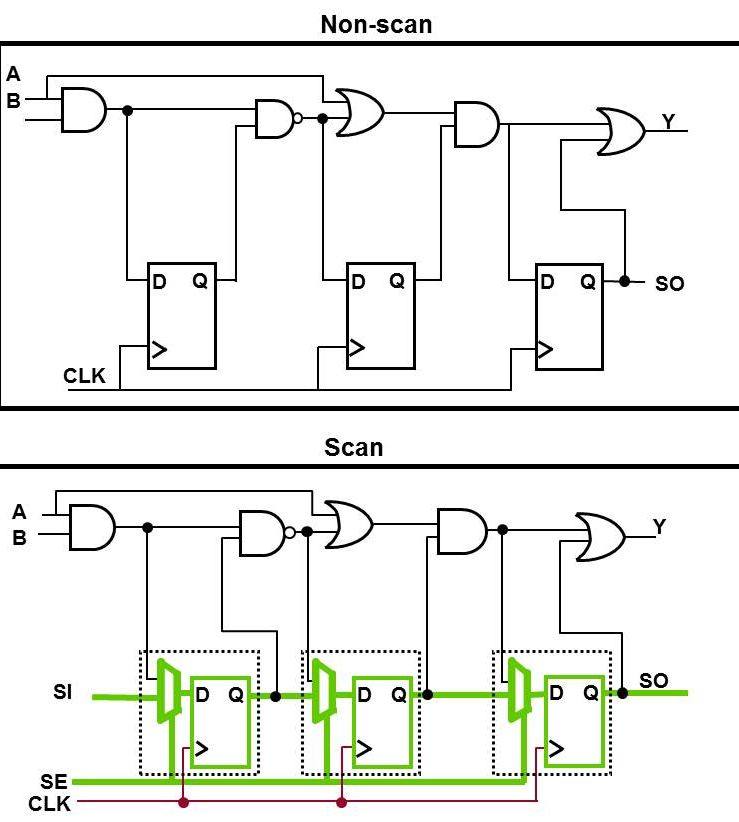 Non-scan

A
B
Y
D Q
D Q
D Q
SO
CLK

Scan

A
B
Y
SI
D Q
D Q
D Q
SO
SE
CLK