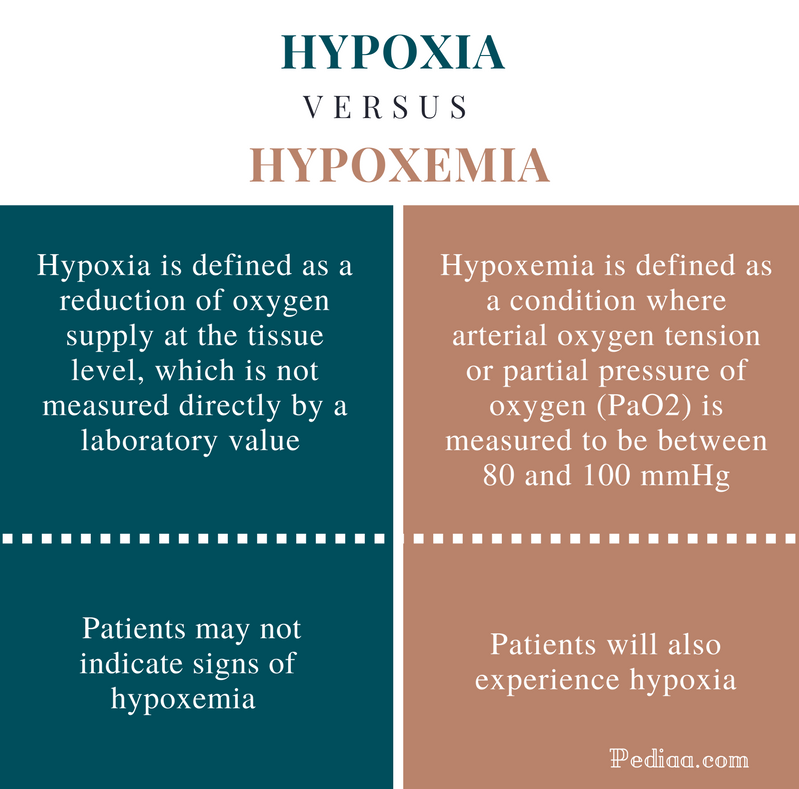 HYPOXIA

VERSUS

HYPOXEMIA

Hypoxia is defined as a reduction of oxygen supply at the tissue level, which is not measured directly by a laboratory value

Patients may not indicate signs of hypoxemia

Hypoxemia is defined as a condition where arterial oxygen tension or partial pressure of oxygen (PaO2) is measured to be between 80 and 100 mmHg

Patients will also experience hypoxia

Pediaa.com