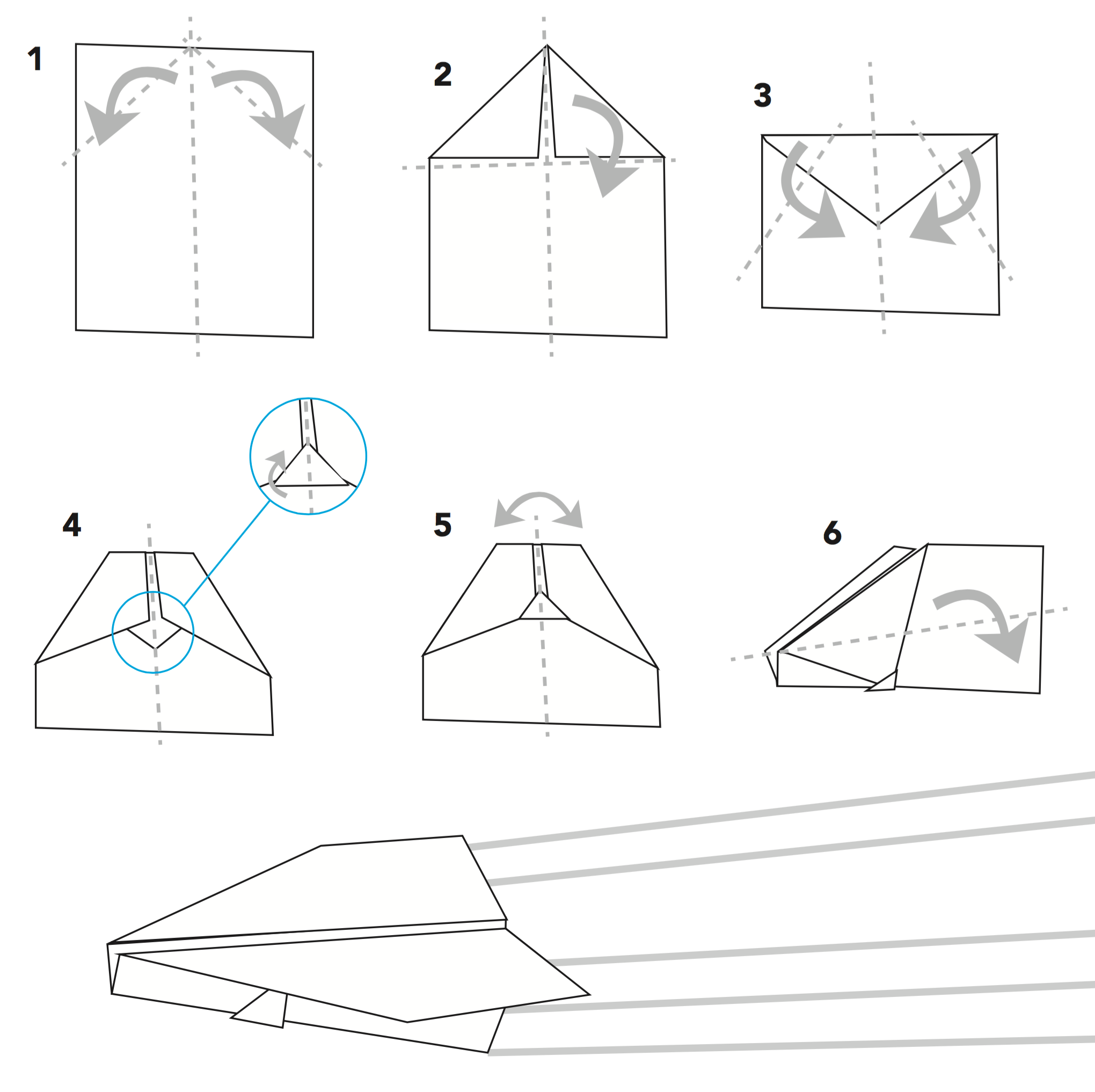 1

2

3

4

5

6