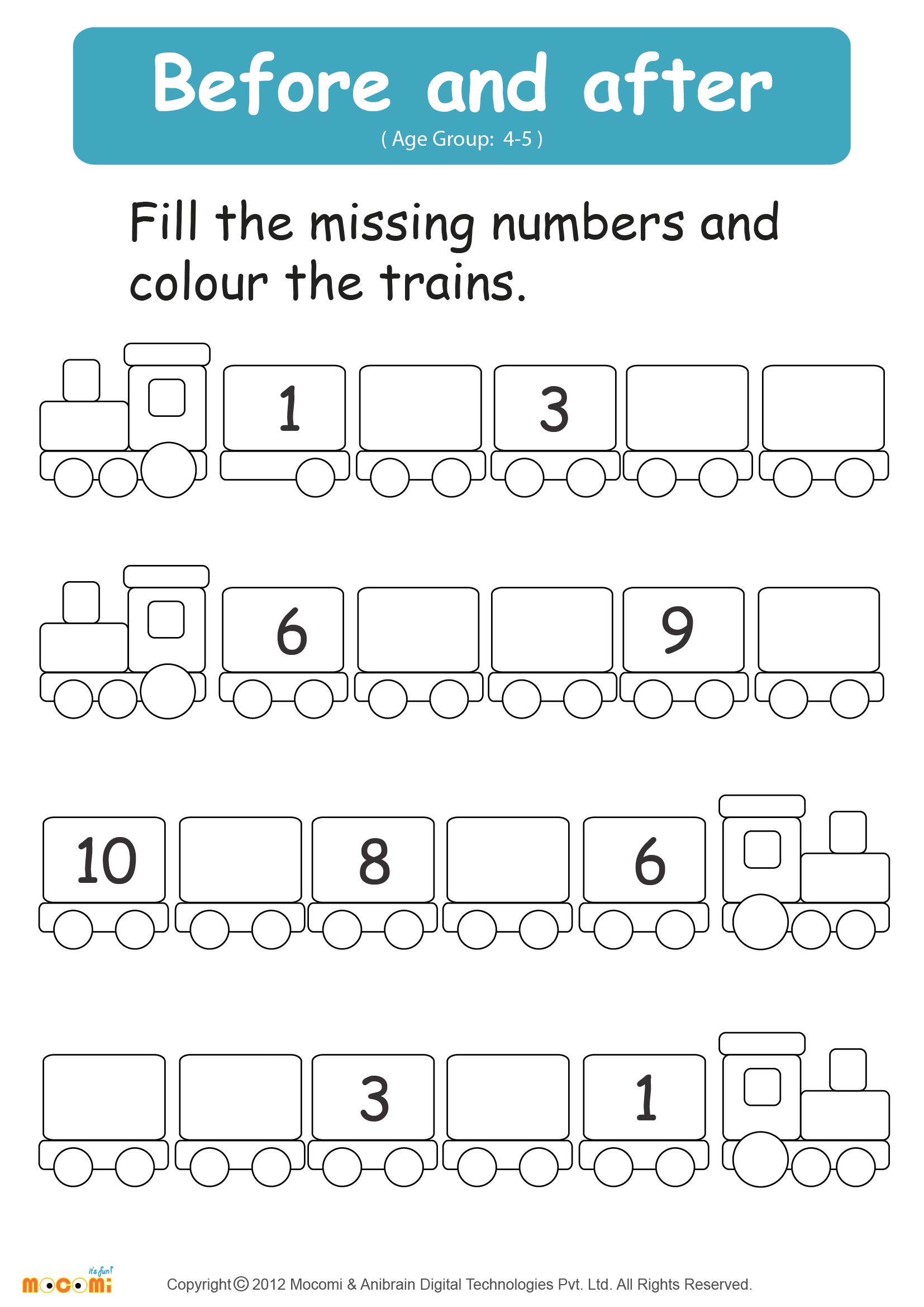 Before and after
( Age Group: 4-5 )

Fill the missing numbers and colour the trains.

1

3

6

9

10

8

6

3

1

it's fun!
mocomi

Copyright © 2012 Mocomi & Anibrain Digital Technologies Pvt. Ltd. All Rights Reserved.