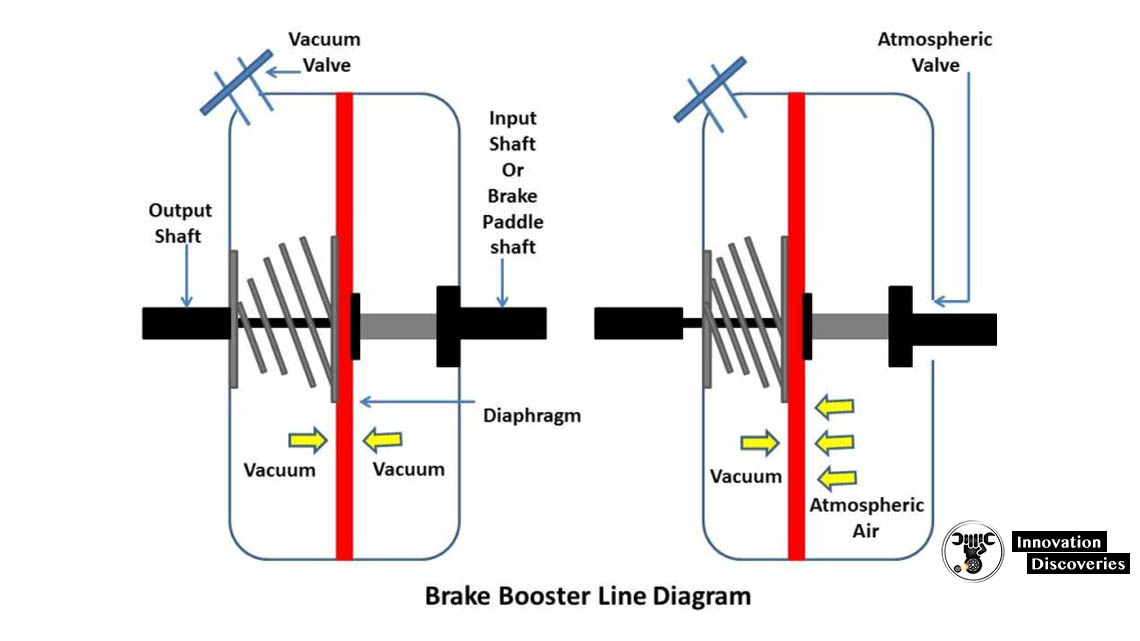 Vacuum Valve

Input Shaft Or Brake Paddle shaft

Output Shaft

Diaphragm

Vacuum

Vacuum

Atmospheric Valve

Vacuum

Atmospheric Air

Innovation Discoveries

Brake Booster Line Diagram