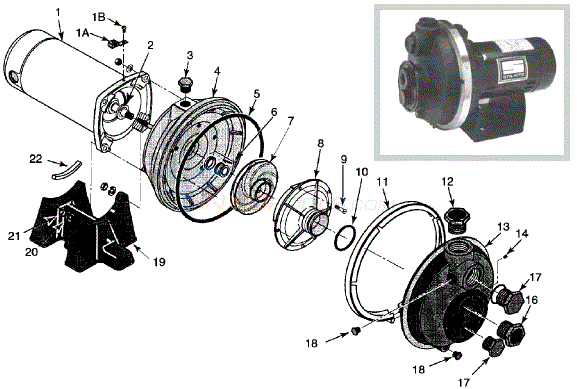 1
1B
1A
2
3
4
5
6
7
8
9
10
11
12
13
14
22
21
20
19
17
16
18
18
17