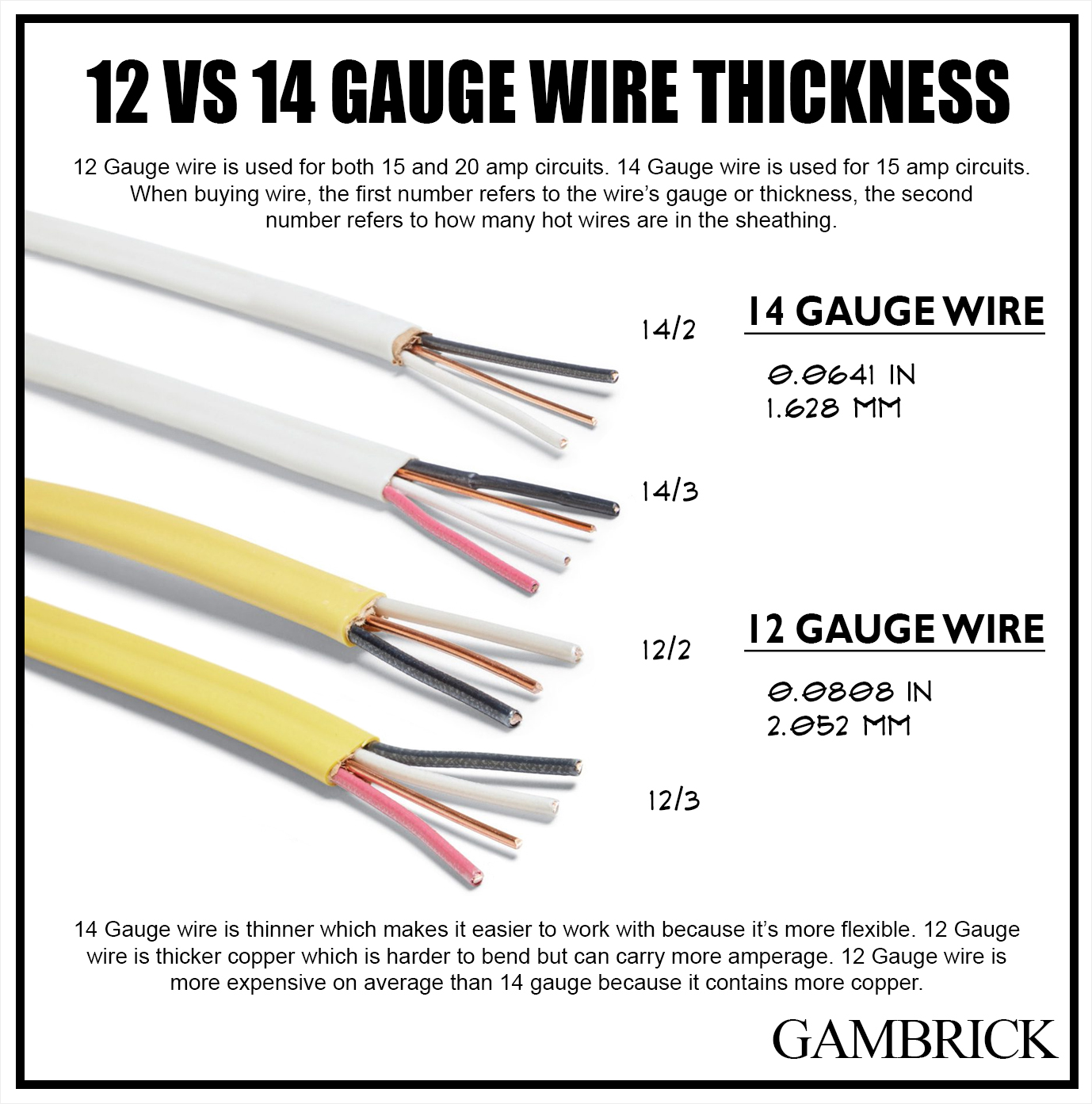 12 VS 14 GAUGE WIRE THICKNESS

12 Gauge wire is used for both 15 and 20 amp circuits. 14 Gauge wire is used for 15 amp circuits. When buying wire, the first number refers to the wire's gauge or thickness, the second number refers to how many hot wires are in the sheathing.

14/2

14 GAUGE WIRE

0.0641 IN
1.628 MM

14/3

12/2

12 GAUGE WIRE

0.0808 IN
2.052 MM

12/3

14 Gauge wire is thinner which makes it easier to work with because it's more flexible. 12 Gauge wire is thicker copper which is harder to bend but can carry more amperage. 12 Gauge wire is more expensive on average than 14 gauge because it contains more copper.

GAMBRICK