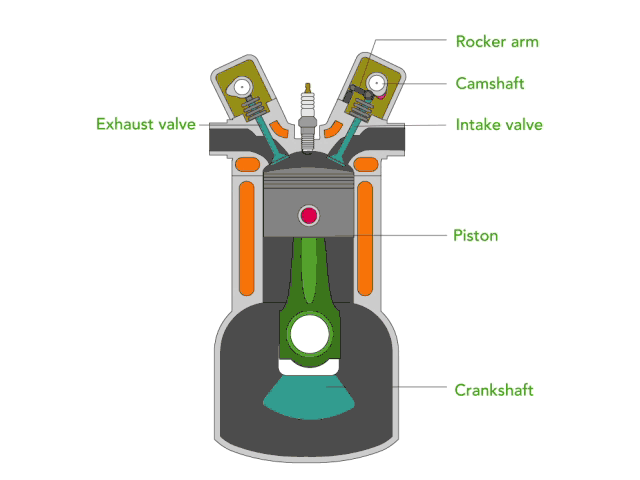 Rocker arm
Camshaft
Exhaust valve
Intake valve
Piston
Crankshaft