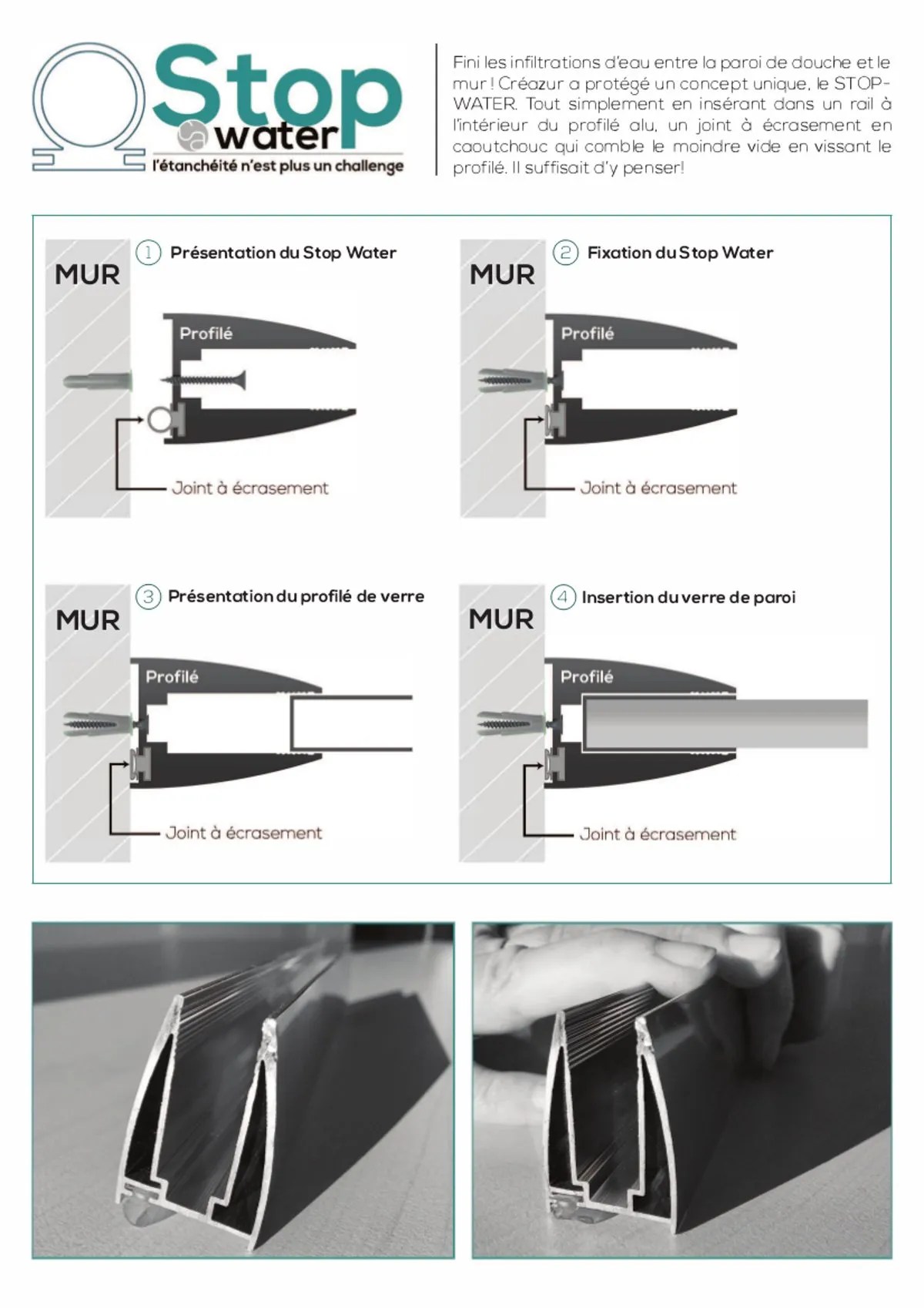 Stop water
l'étanchéité n'est plus un challenge

Fini les infiltrations d'eau entre la paroi de douche et le mur ! Créazur a protégé un concept unique, le STOP-WATER. Tout simplement en insérant dans un rail à l'intérieur du profilé alu, un joint à écrasement en caoutchouc qui comble le moindre vide en vissant le profilé. Il suffisait d'y penser!

1 Présentation du Stop Water
MUR
Profilé
Joint à écrasement

2 Fixation du Stop Water
MUR
Profilé
Joint à écrasement

3 Présentation du profilé de verre
MUR
Profilé
Joint à écrasement

4 Insertion du verre de paroi
MUR
Profilé
Joint à écrasement