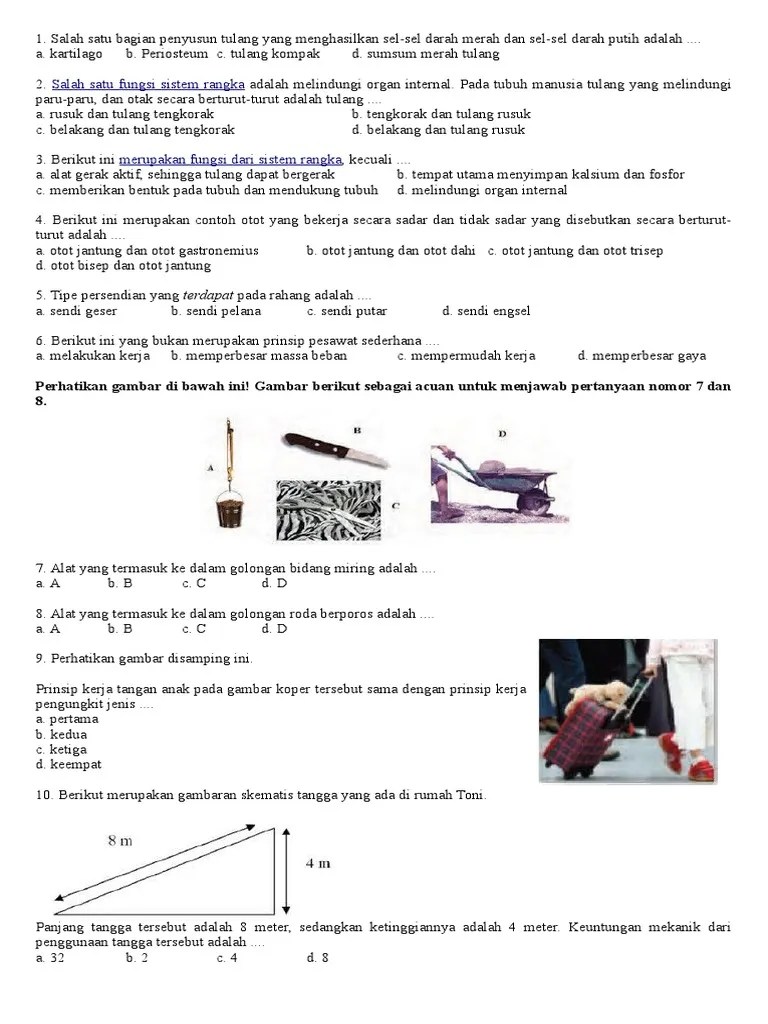 1. Salah satu bagian penyusun tulang yang menghasilkan sel-sel darah merah dan sel-sel darah putih adalah ....
a. kartilago b. Periosteum c. tulang kompak d. sumsum merah tulang

2. Salah satu fungsi sistem rangka adalah melindungi organ internal. Pada tubuh manusia tulang yang melindungi paru-paru, dan otak secara berturut-turut adalah tulang ....
a. rusuk dan tulang tengkorak
b. tengkorak dan tulang rusuk
c. belakang dan tulang tengkorak
d. belakang dan tulang rusuk

3. Berikut ini merupakan fungsi dari sistem rangka, kecuali ....
a. alat gerak aktif, sehingga tulang dapat bergerak
b. tempat utama menyimpan kalsium dan fosfor
c. memberikan bentuk pada tubuh dan mendukung tubuh
d. melindungi organ internal

4. Berikut ini merupakan contoh otot yang bekerja secara sadar dan tidak sadar yang disebutkan secara berturut-turut adalah ....
a. otot jantung dan otot gastronemius
b. otot jantung dan otot dahi
c. otot jantung dan otot trisep
d. otot bisep dan otot jantung

5. Tipe persendian yang terdapat pada rahang adalah ....
a. sendi geser b. sendi pelana c. sendi putar d. sendi engsel

6. Berikut ini yang bukan merupakan prinsip pesawat sederhana ....
a. melakukan kerja b. memperbesar massa beban c. mempermudah kerja d. memperbesar gaya

Perhatikan gambar di bawah ini! Gambar berikut sebagai acuan untuk menjawab pertanyaan nomor 7 dan 8.

A B C D

7. Alat yang termasuk ke dalam golongan bidang miring adalah ....
a. A b. B c. C d. D

8. Alat yang termasuk ke dalam golongan roda berporos adalah ....
a. A b. B c. C d. D

9. Perhatikan gambar disamping ini.

Prinsip kerja tangan anak pada gambar koper tersebut sama dengan prinsip kerja pengungkit jenis ....
a. pertama
b. kedua
c. ketiga
d. keempat

10. Berikut merupakan gambaran skematis tangga yang ada di rumah Toni.

8 m
4 m

Panjang tangga tersebut adalah 8 meter, sedangkan ketinggiannya adalah 4 meter. Keuntungan mekanik dari penggunaan tangga tersebut adalah ....
a. 32 b. 2 c. 4 d. 8