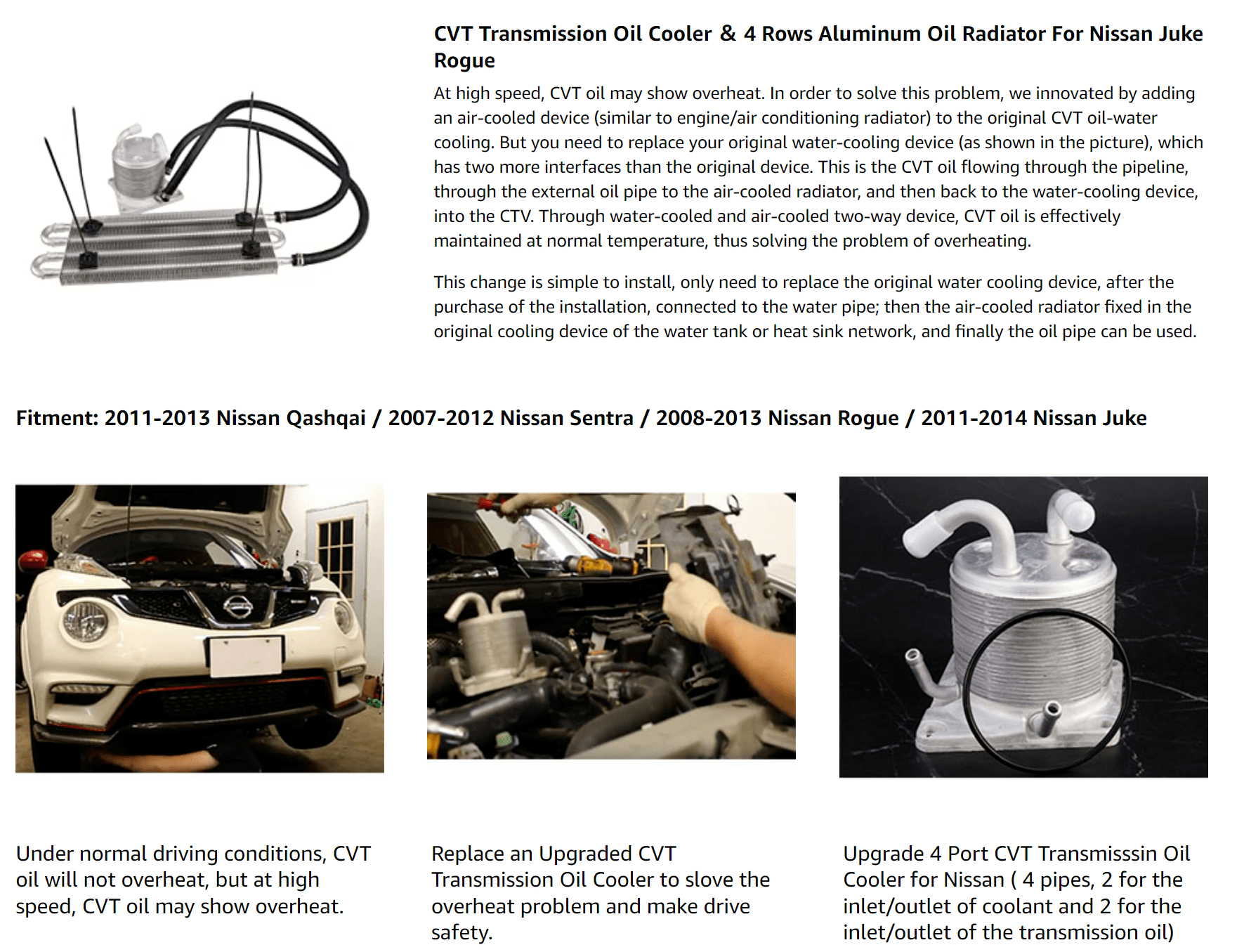 CVT Transmission Oil Cooler & 4 Rows Aluminum Oil Radiator For Nissan Juke Rogue

At high speed, CVT oil may show overheat. In order to solve this problem, we innovated by adding an air-cooled device (similar to engine/air conditioning radiator) to the original CVT oil-water cooling. But you need to replace your original water-cooling device (as shown in the picture), which has two more interfaces than the original device. This is the CVT oil flowing through the pipeline, through the external oil pipe to the air-cooled radiator, and then back to the water-cooling device, into the CTV. Through water-cooled and air-cooled two-way device, CVT oil is effectively maintained at normal temperature, thus solving the problem of overheating.

This change is simple to install, only need to replace the original water cooling device, after the purchase of the installation, connected to the water pipe; then the air-cooled radiator fixed in the original cooling device of the water tank or heat sink network, and finally the oil pipe can be used.

Fitment: 2011-2013 Nissan Qashqai / 2007-2012 Nissan Sentra / 2008-2013 Nissan Rogue / 2011-2014 Nissan Juke

Under normal driving conditions, CVT oil will not overheat, but at high speed, CVT oil may show overheat.

Replace an Upgraded CVT Transmission Oil Cooler to slove the overheat problem and make drive safety.

Upgrade 4 Port CVT Transmisssin Oil Cooler for Nissan ( 4 pipes, 2 for the inlet/outlet of coolant and 2 for the inlet/outlet of the transmission oil)