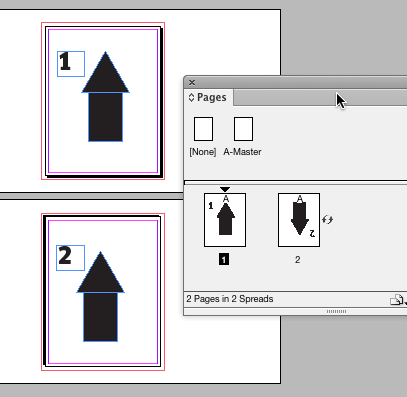 1

2

Pages

[None]
A-Master

A
1

A
2

1
2

2 Pages in 2 Spreads