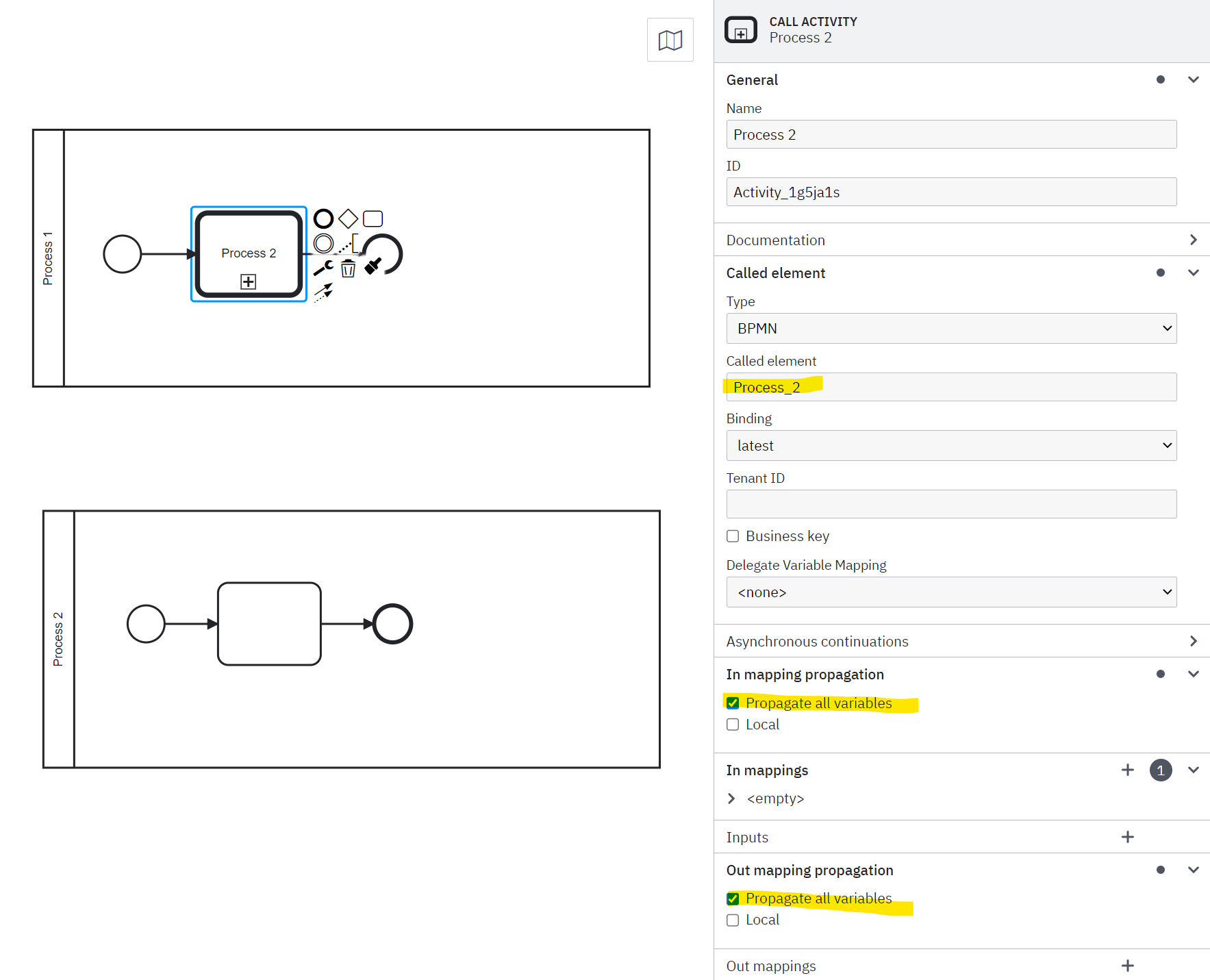 Process 1

Process 2

Process 2

CALL ACTIVITY
Process 2

General

Name

Process 2

ID

Activity_1g5ja1s

Documentation

Called element

Type

BPMN

Called element

Process_2

Binding

latest

Tenant ID

Business key

Delegate Variable Mapping

<none>

Asynchronous continuations

In mapping propagation

Propagate all variables

Local

In mappings

1

<empty>

Inputs

Out mapping propagation

Propagate all variables

Local

Out mappings