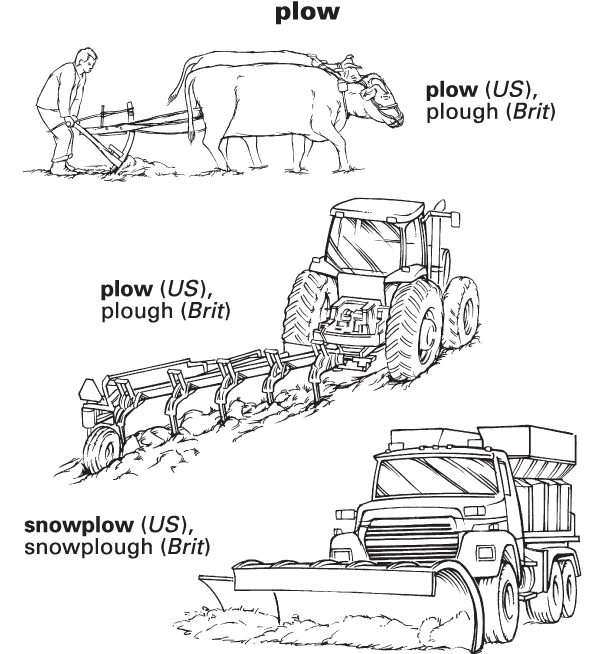 plow

plow (US), plough (Brit)

plow (US), plough (Brit)

snowplow (US), snowplough (Brit)