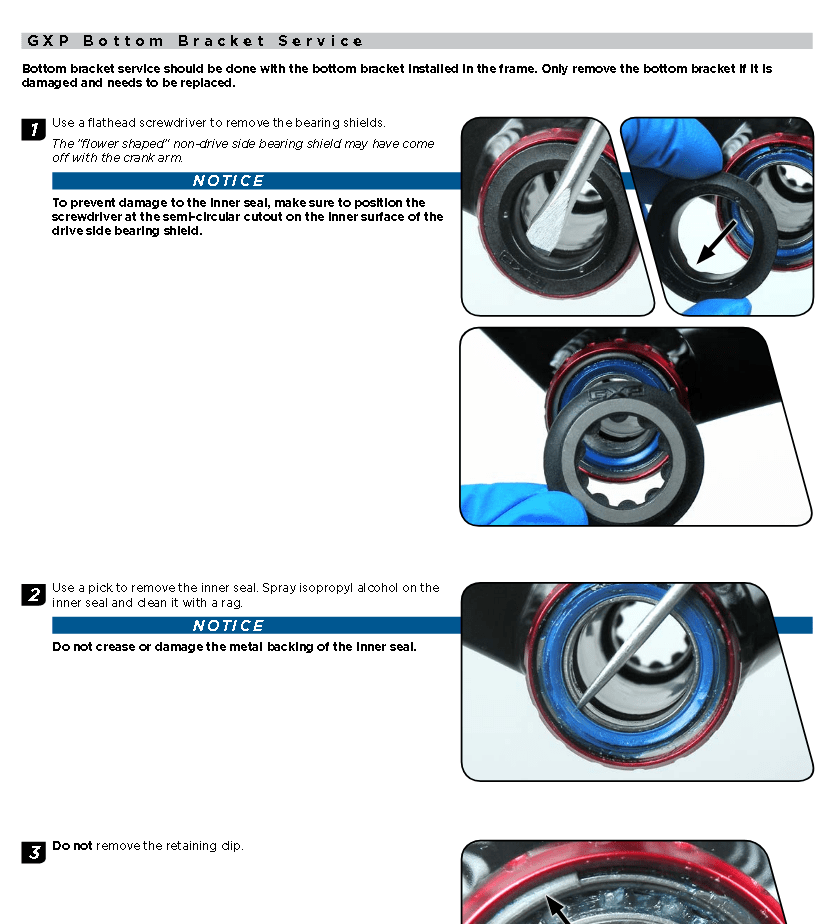 GXP Bottom Bracket Service

Bottom bracket service should be done with the bottom bracket installed in the frame. Only remove the bottom bracket if it is damaged and needs to be replaced.

1 Use a flathead screwdriver to remove the bearing shields.

The "flower shaped" non-drive side bearing shield may have come off with the crank arm.

NOTICE

To prevent damage to the inner seal, make sure to position the screwdriver at the semi-circular cutout on the inner surface of the drive side bearing shield.

GXP

2 Use a pick to remove the inner seal. Spray isopropyl alcohol on the inner seal and clean it with a rag.

NOTICE

Do not crease or damage the metal backing of the inner seal.

3 Do not remove the retaining clip.