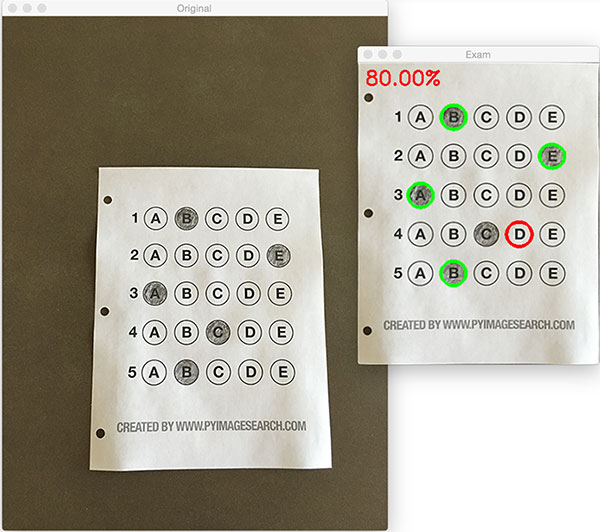 Original

1 A B C D E
2 A B C D E
3 A B C D E
4 A B C D E
5 A B C D E

CREATED BY WWW.PYIMAGESEARCH.COM

Exam

80.00%

1 A B C D E
2 A B C D E
3 A B C D E
4 A B C D E
5 A B C D E

CREATED BY WWW.PYIMAGESEARCH.COM