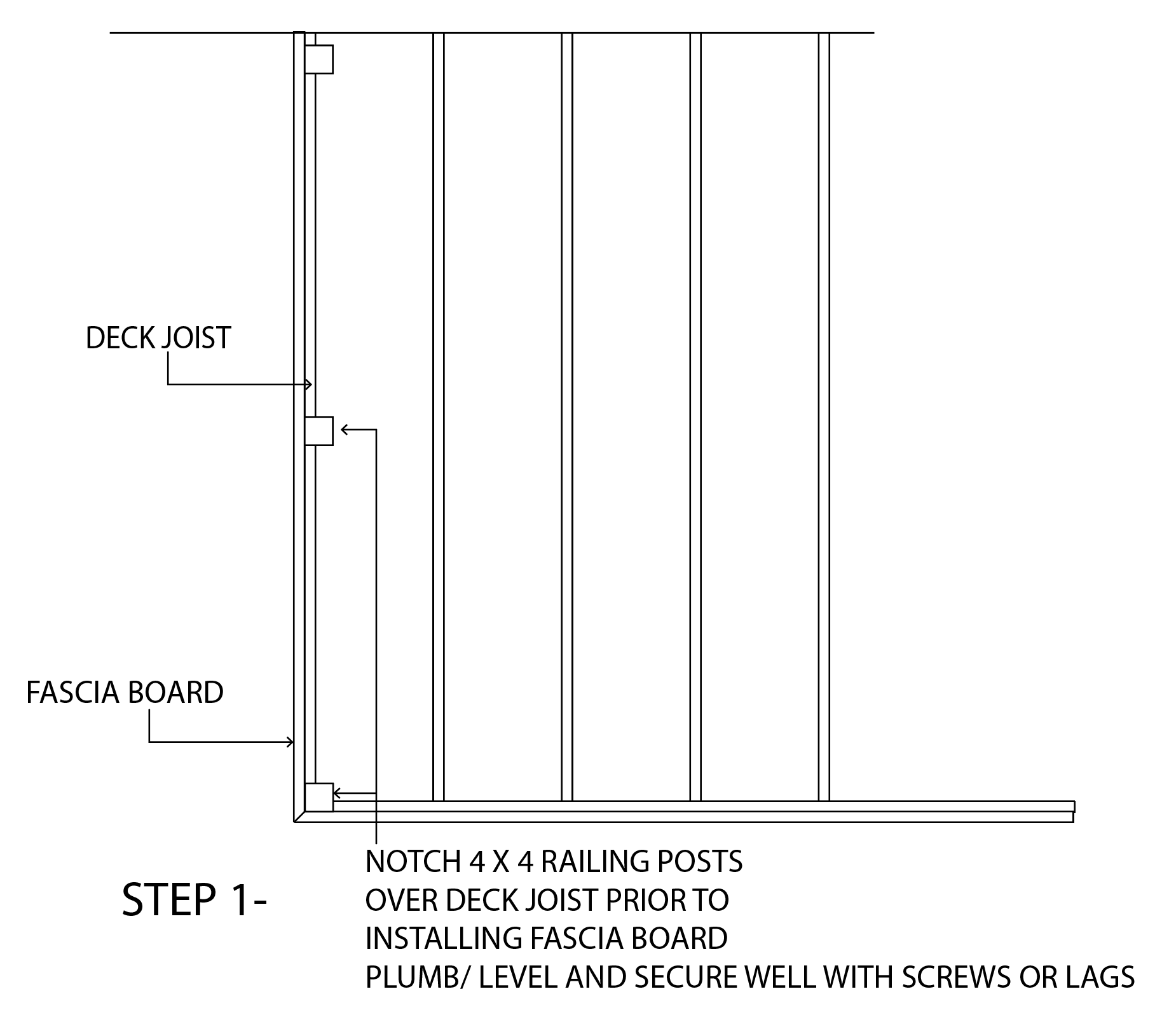 DECK JOIST

FASCIA BOARD

STEP 1-

NOTCH 4 X 4 RAILING POSTS
OVER DECK JOIST PRIOR TO
INSTALLING FASCIA BOARD
PLUMB/ LEVEL AND SECURE WELL WITH SCREWS OR LAGS