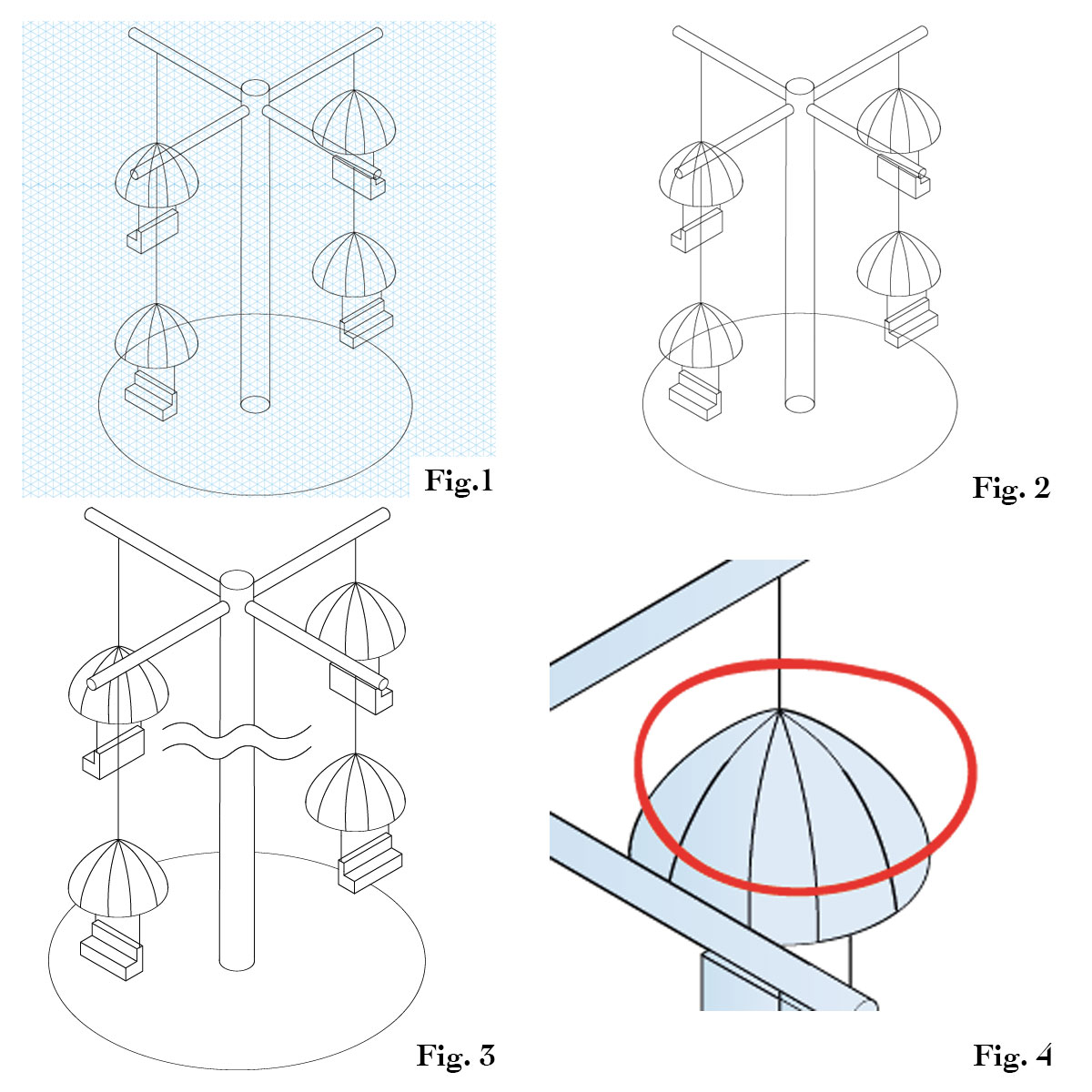 Fig.1

Fig. 2

Fig. 3

Fig. 4