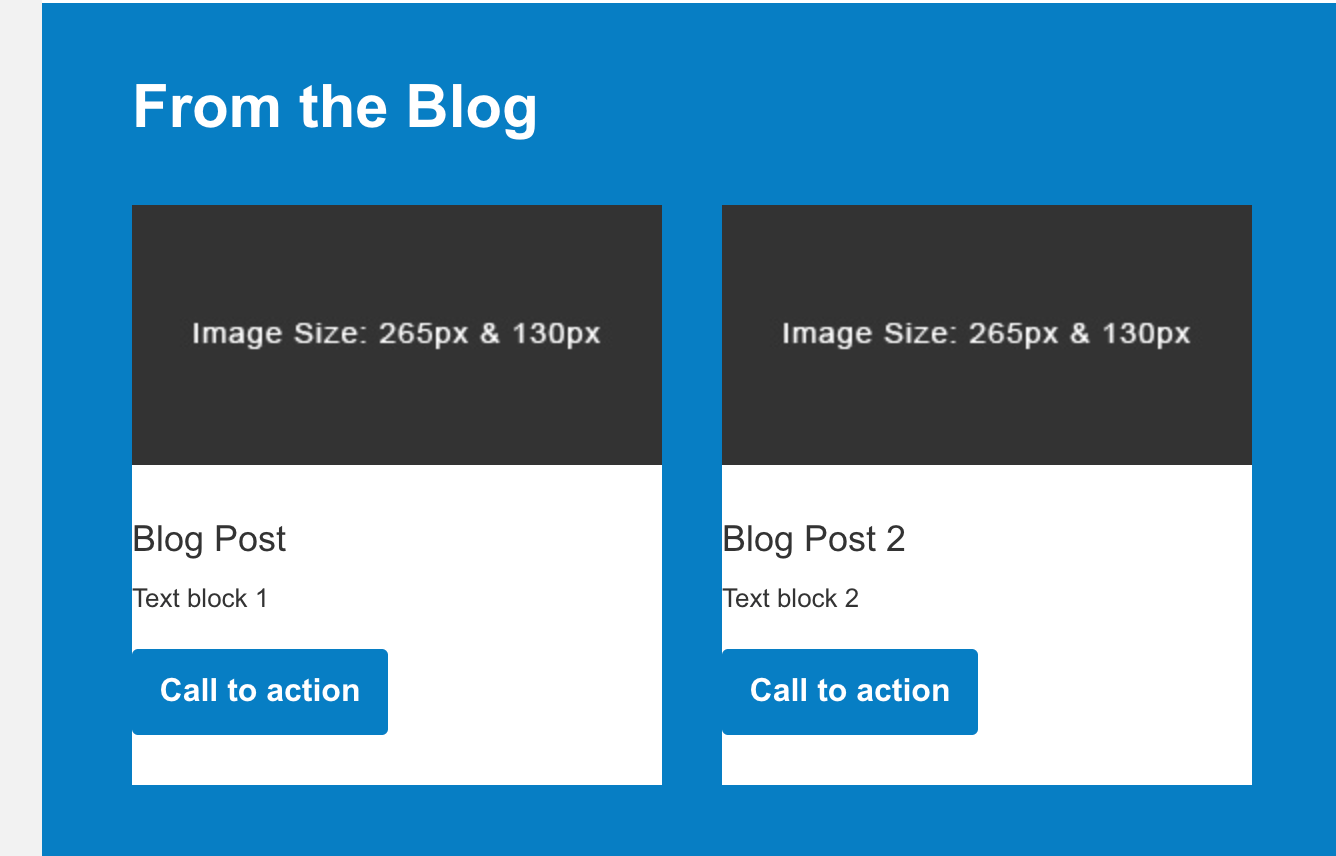 From the Blog

Image Size: 265px & 130px

Blog Post

Text block 1

Call to action

Image Size: 265px & 130px

Blog Post 2

Text block 2

Call to action