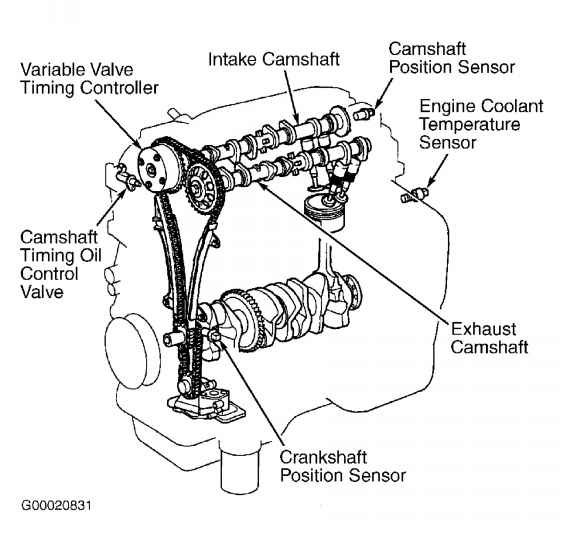 Variable Valve Timing Controller

Intake Camshaft

Camshaft Position Sensor

Engine Coolant Temperature Sensor

Camshaft Timing Oil Control Valve

Exhaust Camshaft

Crankshaft Position Sensor

G00020831