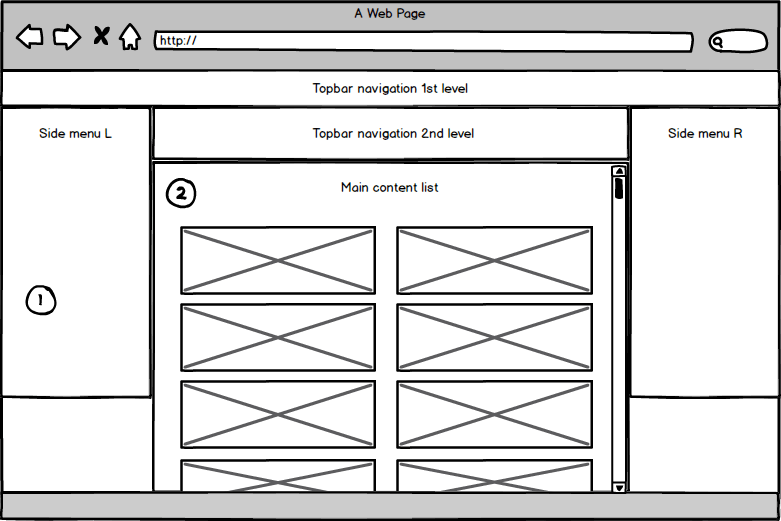 A Web Page

http://

Topbar navigation 1st level

Side menu L

Topbar navigation 2nd level

Side menu R

2

Main content list

1