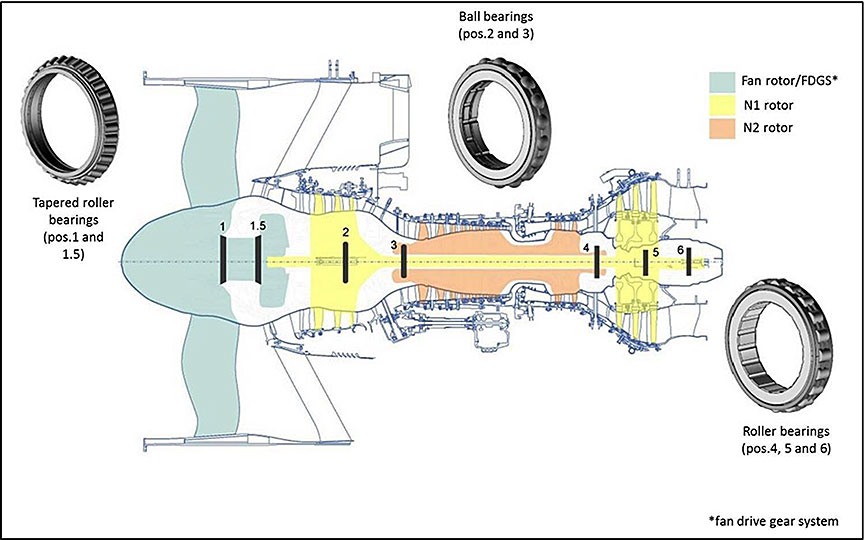 Ball bearings
(pos.2 and 3)

Fan rotor/FDGS*
N1 rotor
N2 rotor

Tapered roller bearings
(pos.1 and 1.5)

1
1.5
2
3
4
5
6

Roller bearings
(pos.4, 5 and 6)

*fan drive gear system