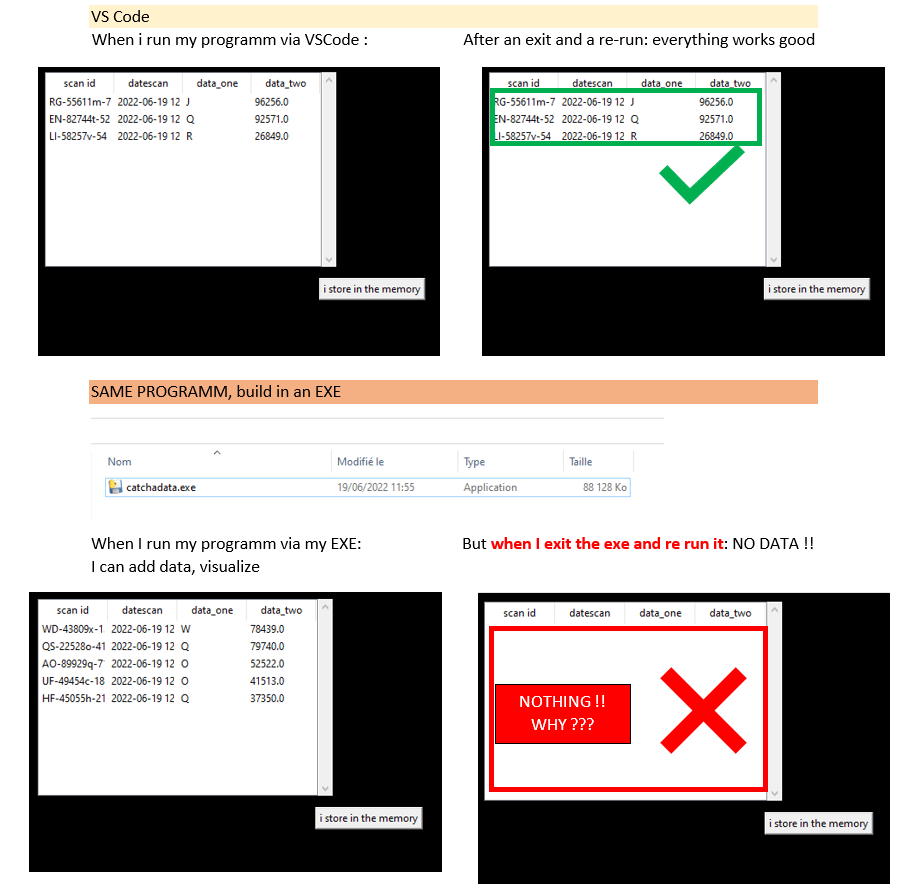 VS Code

When i run my programm via VSCode :

| scan id | datescan | data_one | data_two |
|---|---|---|---|
| RG-55611m-7 | 2022-06-19 12 | J | 96256.0 |
| EN-82744t-52 | 2022-06-19 12 | Q | 92571.0 |
| LI-58257v-54 | 2022-06-19 12 | R | 26849.0 |

i store in the memory

After an exit and a re-run: everything works good

| scan id | datescan | data_one | data_two |
|---|---|---|---|
| RG-55611m-7 | 2022-06-19 12 | J | 96256.0 |
| EN-82744t-52 | 2022-06-19 12 | Q | 92571.0 |
| LI-58257v-54 | 2022-06-19 12 | R | 26849.0 |

i store in the memory

SAME PROGRAMM, build in an EXE

| Nom | Modifié le | Type | Taille |
|---|---|---|---|
| catchadata.exe | 19/06/2022 11:55 | Application | 88 128 Ko |

When I run my programm via my EXE:
I can add data, visualize

| scan id | datescan | data_one | data_two |
|---|---|---|---|
| WD-43809x-1 | 2022-06-19 12 | W | 78439.0 |
| QS-22528o-41 | 2022-06-19 12 | Q | 79740.0 |
| AO-89929q-7 | 2022-06-19 12 | O | 52522.0 |
| UF-49454c-18 | 2022-06-19 12 | O | 41513.0 |
| HF-45055h-21 | 2022-06-19 12 | Q | 37350.0 |

i store in the memory

But when I exit the exe and re run it: NO DATA !!

| scan id | datescan | data_one | data_two |
|---|---|---|---|

NOTHING !!
WHY ???

i store in the memory