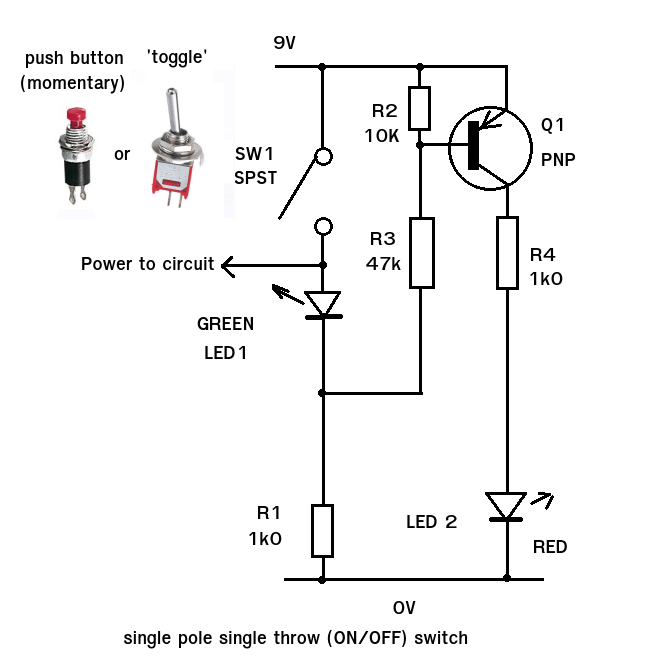 push button (momentary)

'toggle'

or

9V

SW1 SPST

R2 10K

Q1 PNP

R3 47k

R4 1k0

Power to circuit

GREEN LED1

R1 1k0

LED 2

RED

0V

single pole single throw (ON/OFF) switch