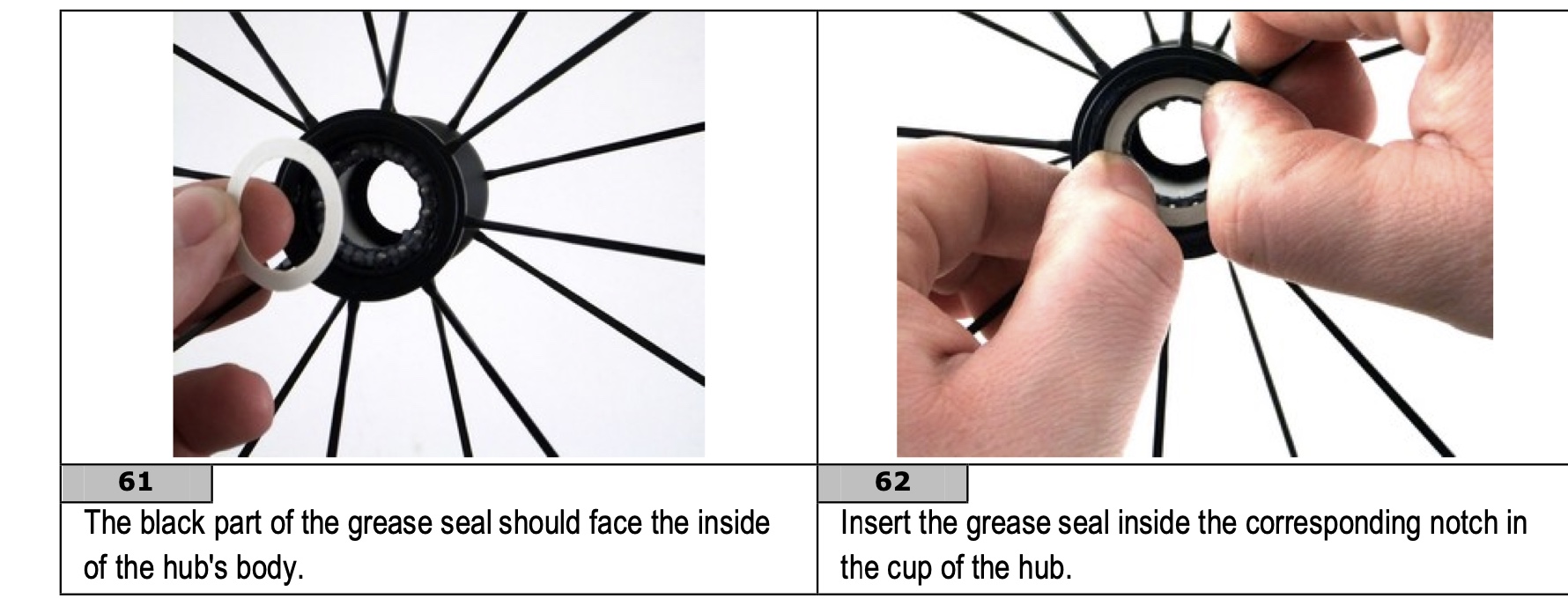 61

The black part of the grease seal should face the inside of the hub's body.

62

Insert the grease seal inside the corresponding notch in the cup of the hub.