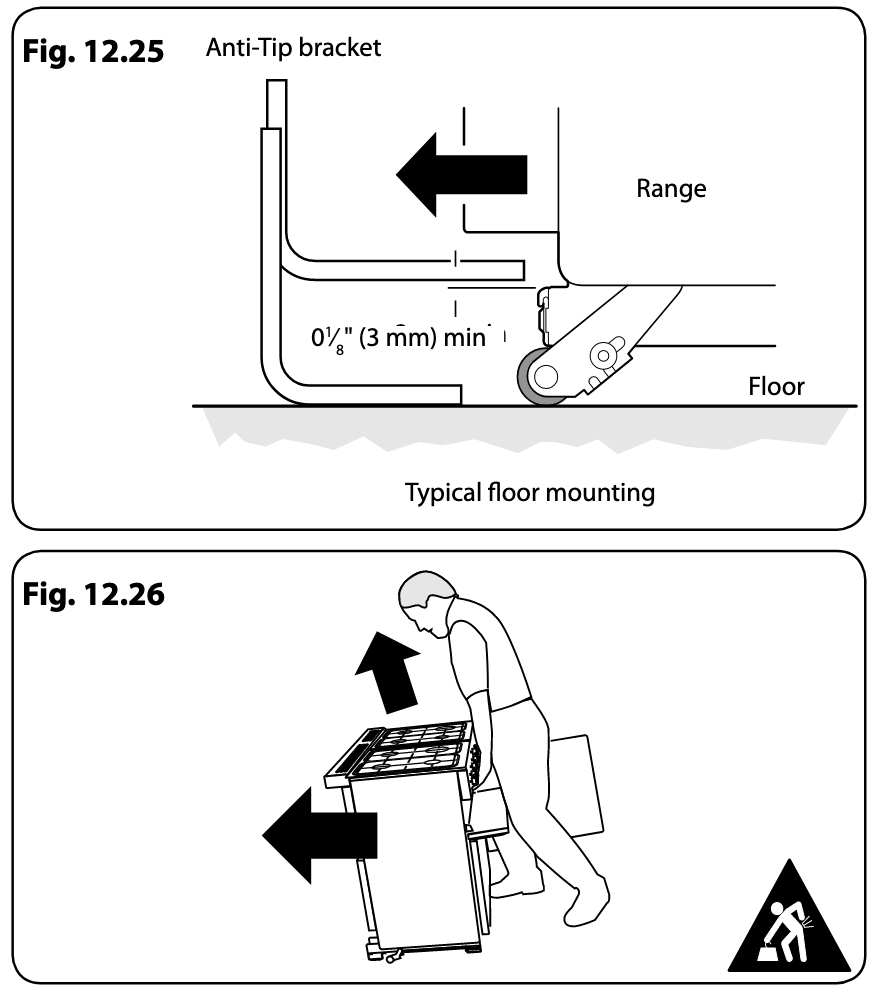 Fig. 12.25

Anti-Tip bracket

Range

$0\frac{1}{8}$" (3 mm) min

Floor

Typical floor mounting

Fig. 12.26