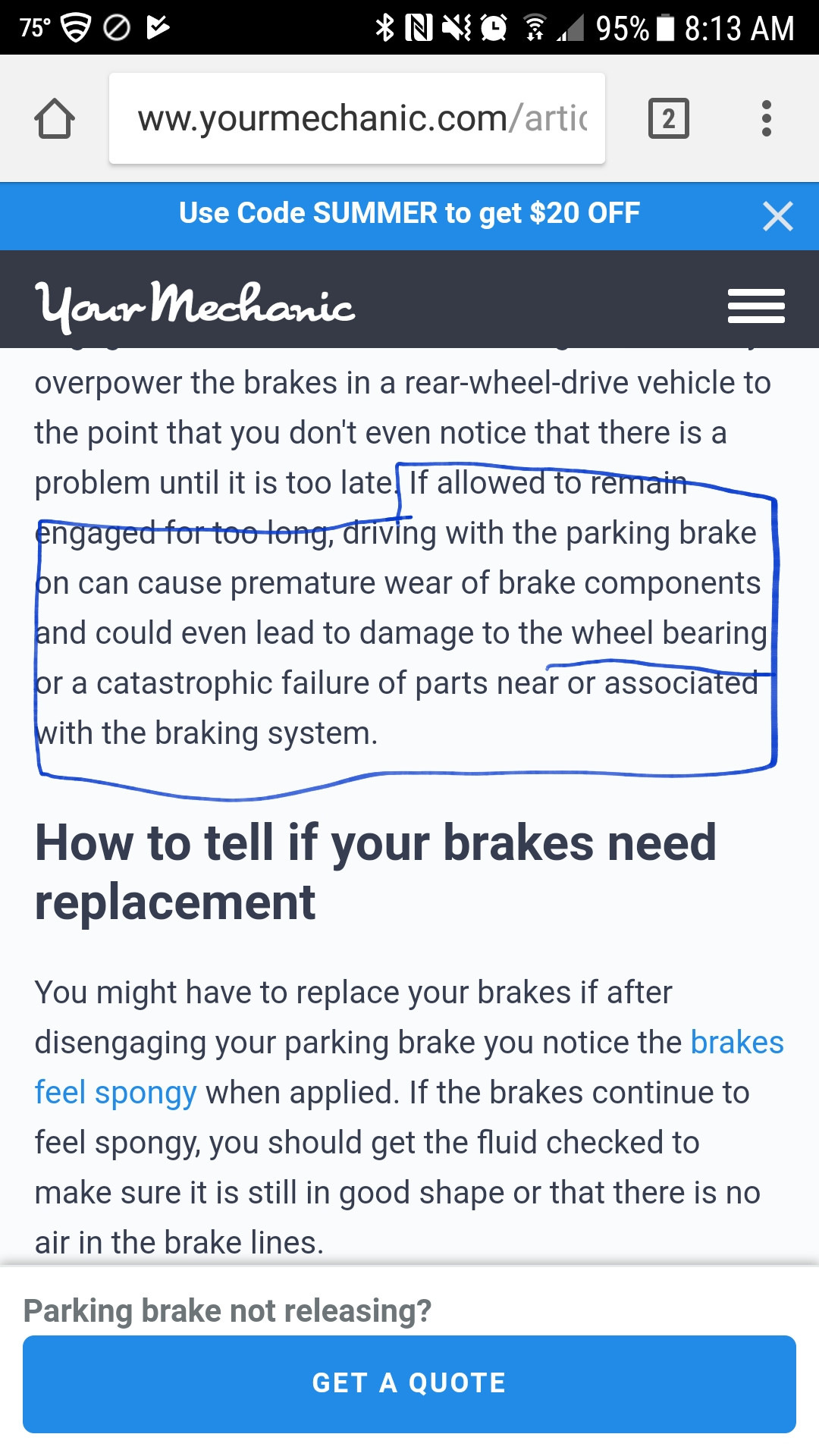 75° 95% 8:13 AM

ww.yourmechanic.com/artic

2

Use Code SUMMER to get $20 OFF

YourMechanic

overpower the brakes in a rear-wheel-drive vehicle to the point that you don't even notice that there is a problem until it is too late. If allowed to remain engaged for too long, driving with the parking brake on can cause premature wear of brake components and could even lead to damage to the wheel bearing or a catastrophic failure of parts near or associated with the braking system.

How to tell if your brakes need replacement

You might have to replace your brakes if after disengaging your parking brake you notice the brakes feel spongy when applied. If the brakes continue to feel spongy, you should get the fluid checked to make sure it is still in good shape or that there is no air in the brake lines.

Parking brake not releasing?

GET A QUOTE