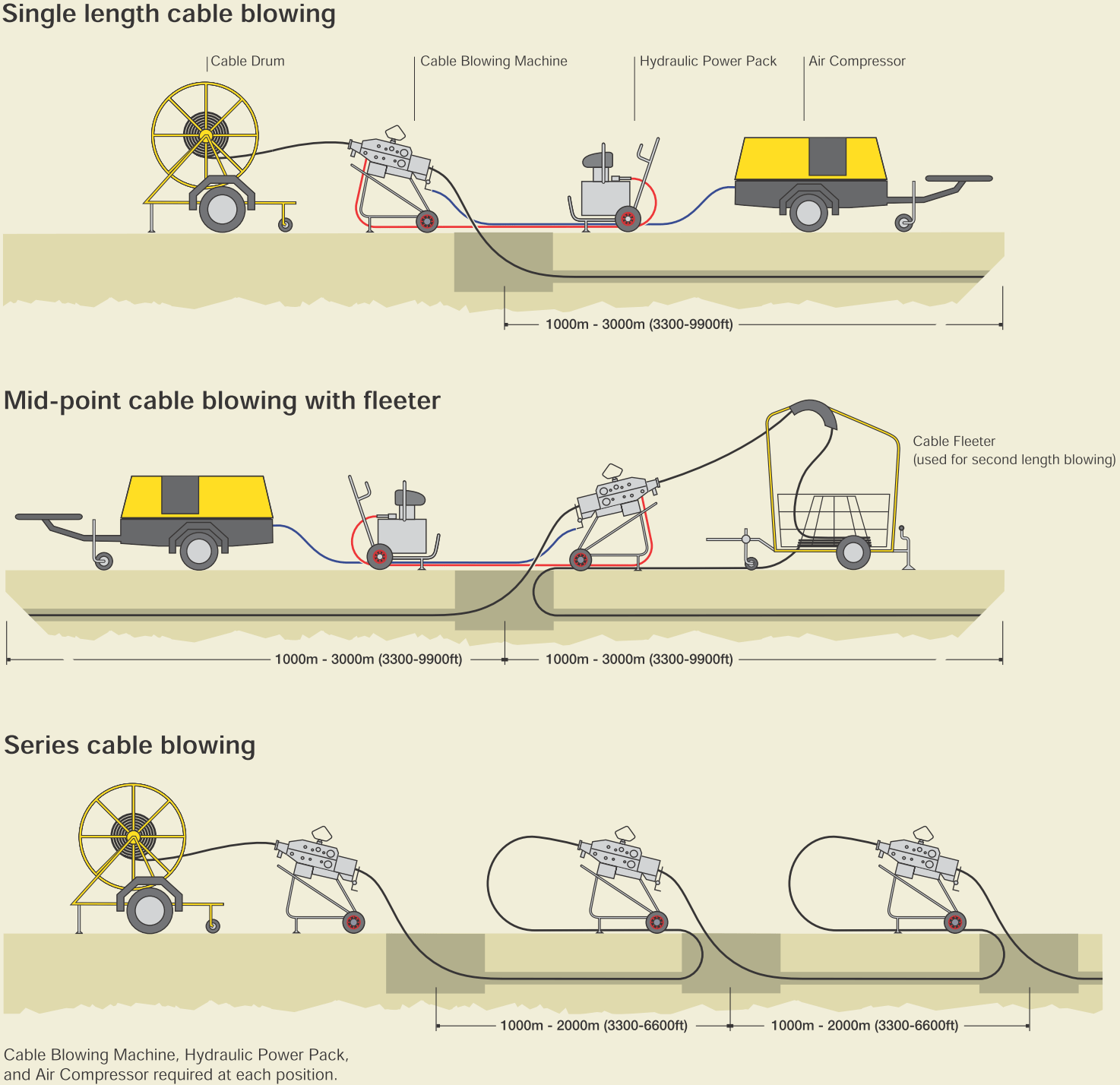 Single length cable blowing

Cable Drum

Cable Blowing Machine

Hydraulic Power Pack

Air Compressor

1000m - 3000m (3300-9900ft)

Mid-point cable blowing with fleeter

Cable Fleeter
(used for second length blowing)

1000m - 3000m (3300-9900ft)

1000m - 3000m (3300-9900ft)

Series cable blowing

1000m - 2000m (3300-6600ft)

1000m - 2000m (3300-6600ft)

Cable Blowing Machine, Hydraulic Power Pack, and Air Compressor required at each position.