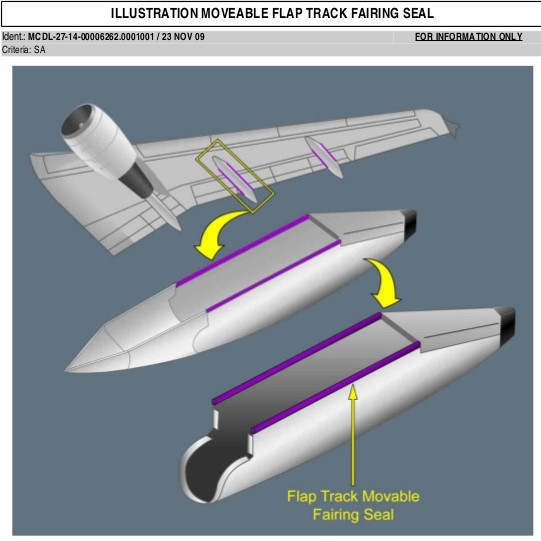 ILLUSTRATION MOVEABLE FLAP TRACK FAIRING SEAL

Ident.: MCDL-27-14-00006262.0001001 / 23 NOV 09
FOR INFORMATION ONLY
Criteria: SA

Flap Track Movable Fairing Seal