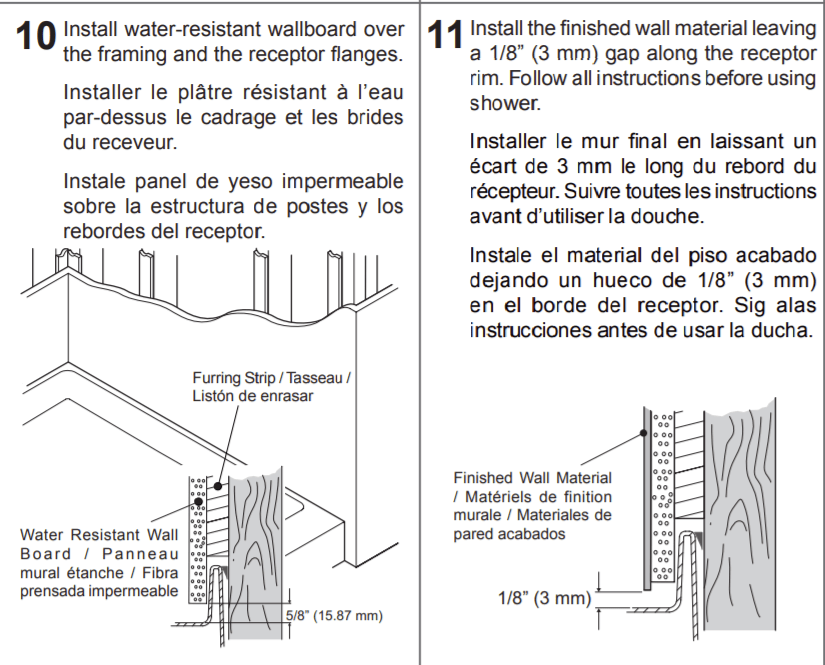 10 Install water-resistant wallboard over the framing and the receptor flanges.

Installer le plâtre résistant à l'eau par-dessus le cadrage et les brides du receveur.

Instale panel de yeso impermeable sobre la estructura de postes y los rebordes del receptor.

Furring Strip / Tasseau / Listón de enrasar

Water Resistant Wall Board / Panneau mural étanche / Fibra prensada impermeable

5/8" (15.87 mm)

11 Install the finished wall material leaving a 1/8" (3 mm) gap along the receptor rim. Follow all instructions before using shower.

Installer le mur final en laissant un écart de 3 mm le long du rebord du récepteur. Suivre toutes les instructions avant d'utiliser la douche.

Instale el material del piso acabado dejando un hueco de 1/8" (3 mm) en el borde del receptor. Sig alas instrucciones antes de usar la ducha.

Finished Wall Material / Matériels de finition murale / Materiales de pared acabados

1/8" (3 mm)