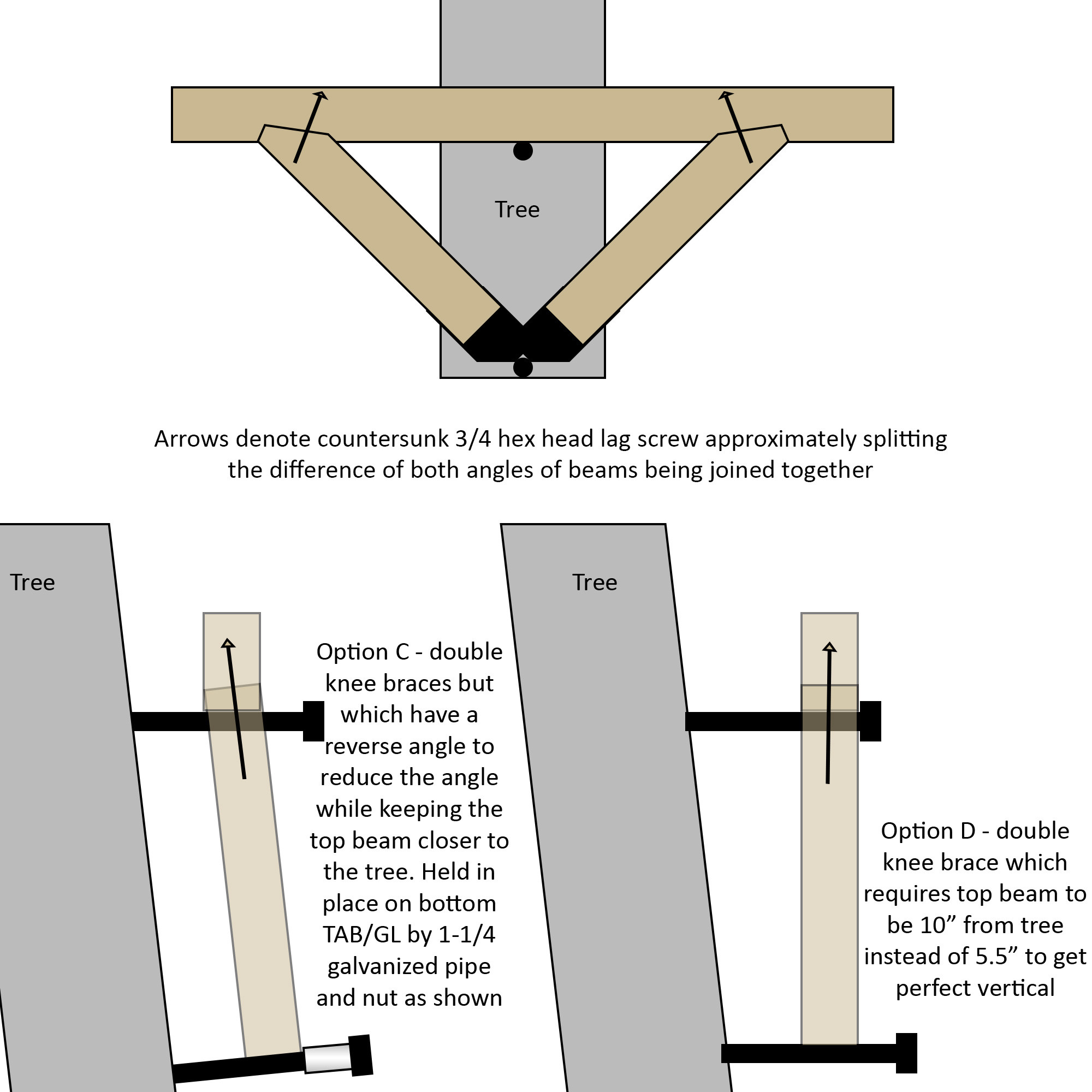 Tree

Arrows denote countersunk 3/4 hex head lag screw approximately splitting the difference of both angles of beams being joined together

Tree

Option C - double knee braces but which have a reverse angle to reduce the angle while keeping the top beam closer to the tree. Held in place on bottom TAB/GL by 1-1/4 galvanized pipe and nut as shown

Tree

Option D - double knee brace which requires top beam to be 10” from tree instead of 5.5” to get perfect vertical