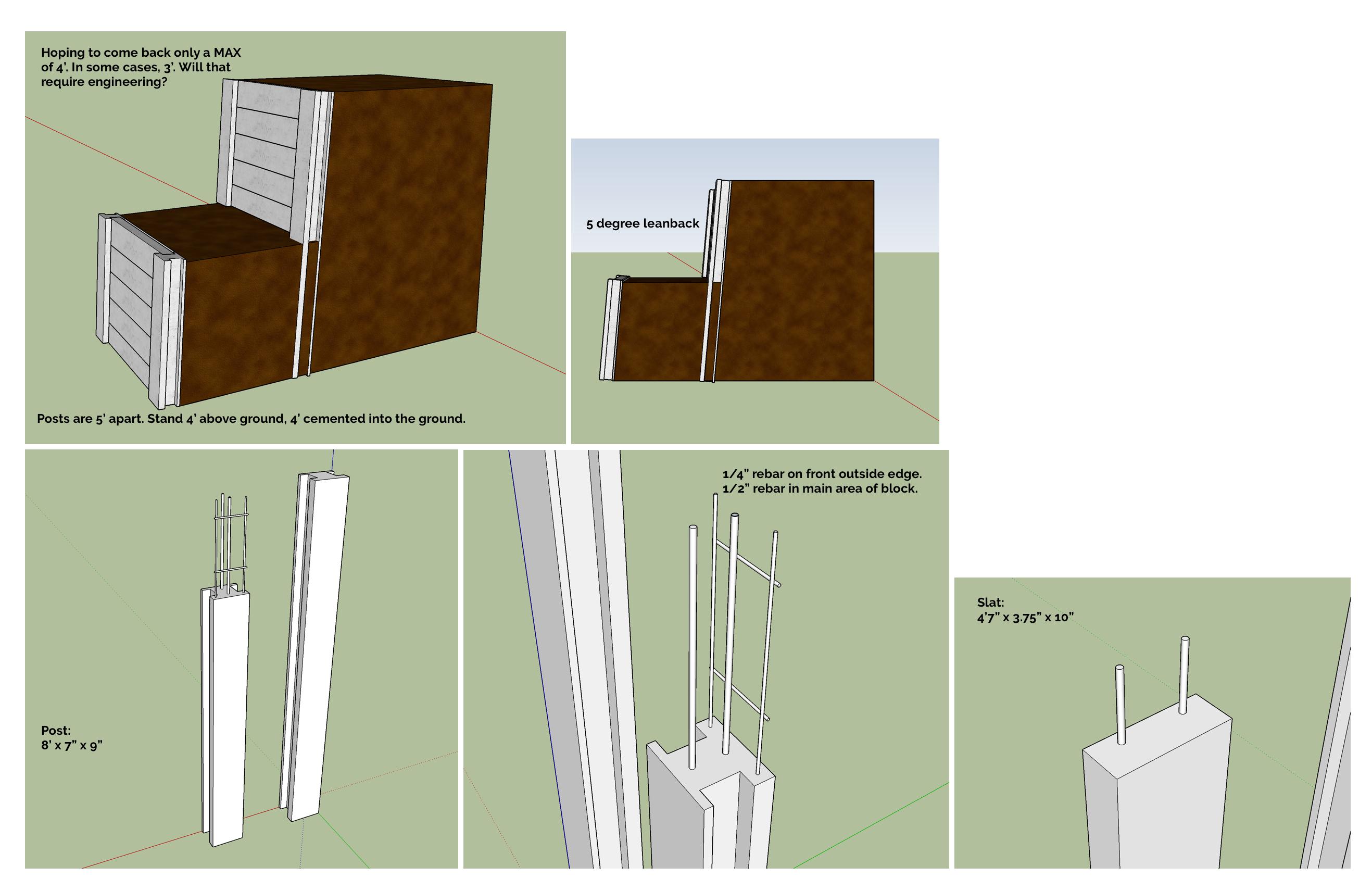 Hoping to come back only a MAX of 4'. In some cases, 3'. Will that require engineering?

Posts are 5' apart. Stand 4' above ground, 4' cemented into the ground.

5 degree leanback

Post:
8' x 7" x 9"

1/4" rebar on front outside edge.
1/2" rebar in main area of block.

Slat:
4'7" x 3.75" x 10"